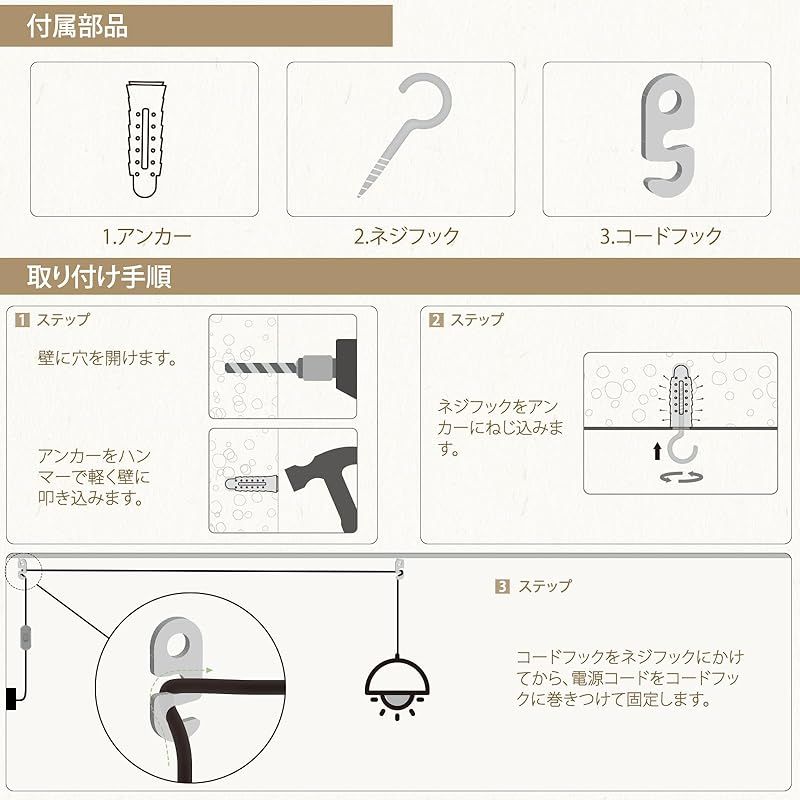 付属部品

1.アンカー

2.ネジフック

3.コードフック

取り付け手順

1 ステップ

壁に穴を開けます。

アンカーをハンマーで軽く壁に叩き込みます。

2 ステップ

ネジフックをアンカーにねじ込みます。

3 ステップ

コードフックをネジフックにかけてから、電源コードをコードフックに巻きつけて固定します。