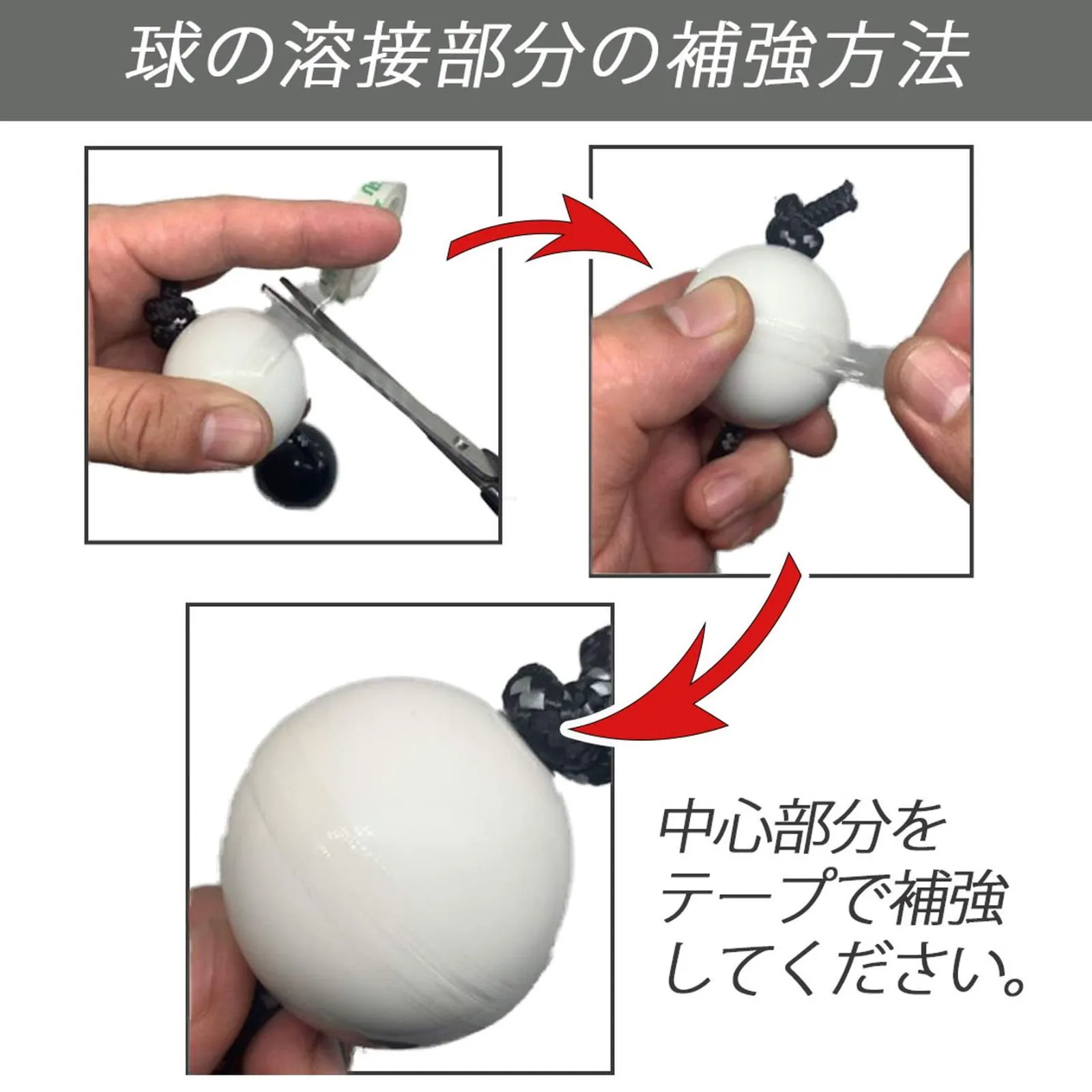 球の溶接部分の補強方法

中心部分をテープで補強してください。