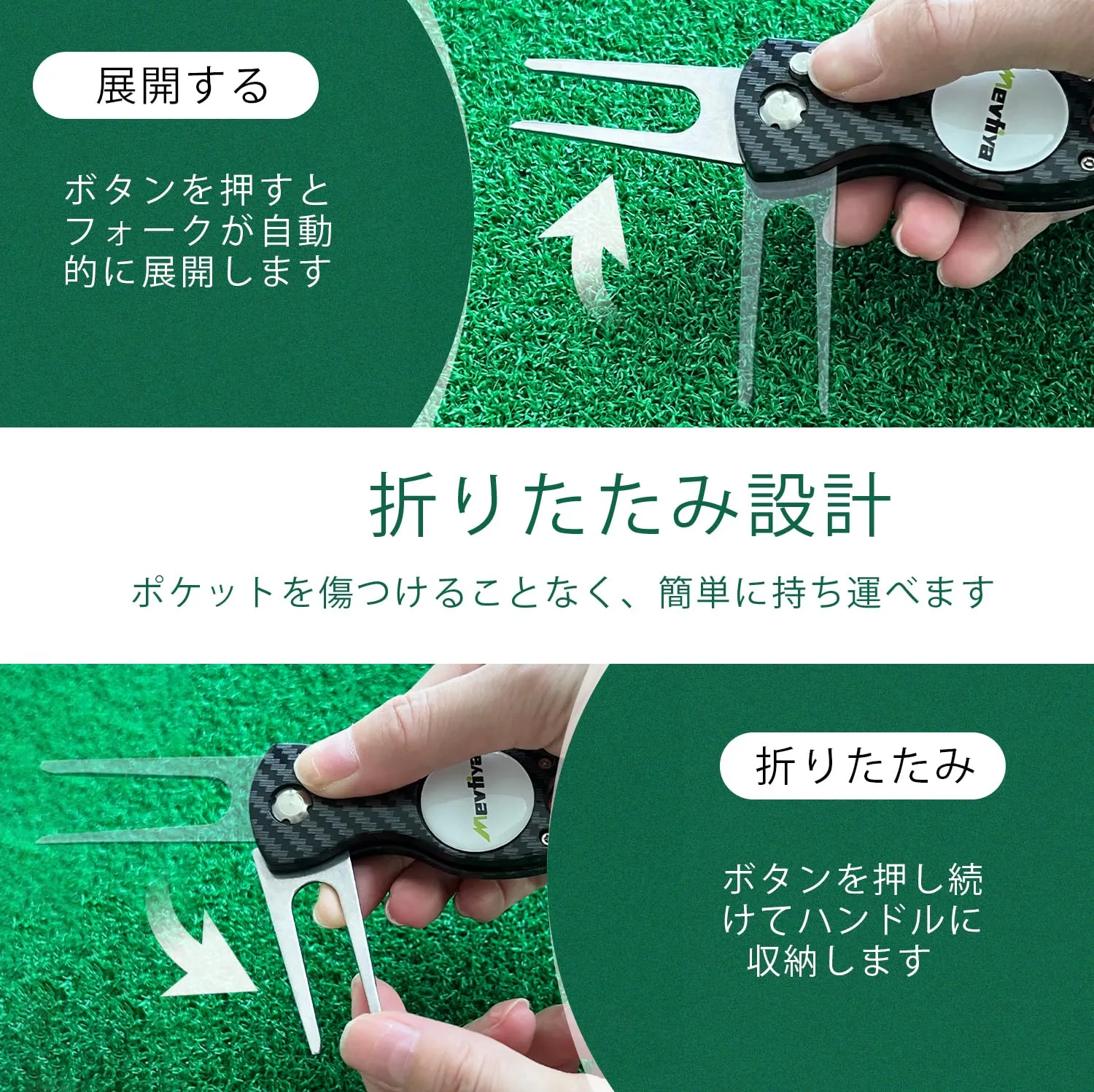 展開する

ボタンを押すとフォークが自動的に展開します

Mevliya

折りたたみ設計

ポケットを傷つけることなく、簡単に持ち運べます

Mevliya

折りたたみ

ボタンを押し続けてハンドルに収納します