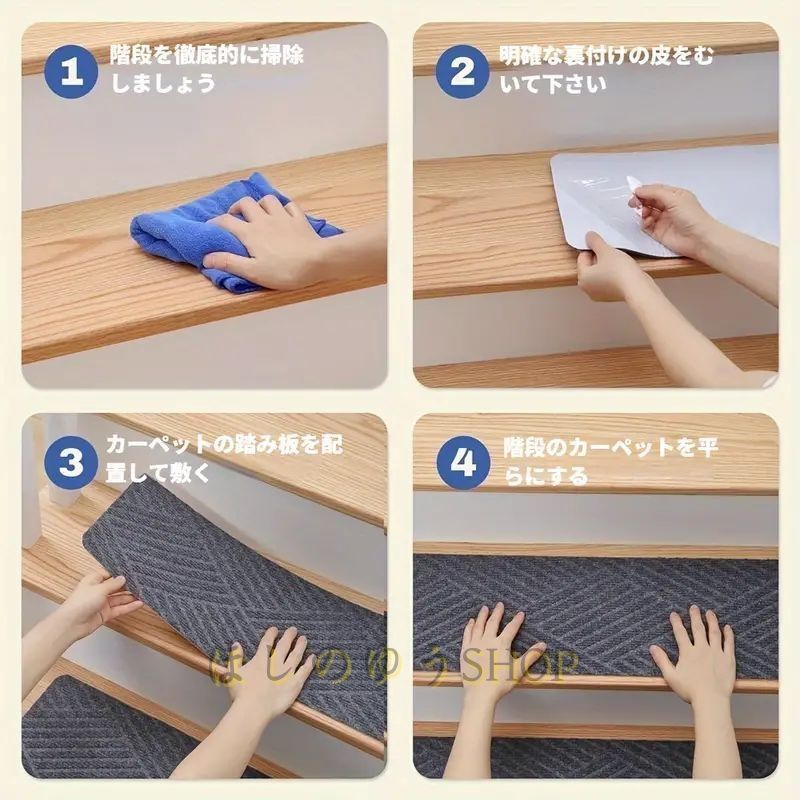 1 階段を徹底的に掃除しましょう

2 明確な裏付けの皮をむいて下さい

3 カーペットの踏み板を配置して敷く

4 階段のカーペットを平らにする

はしのゆうSHOP