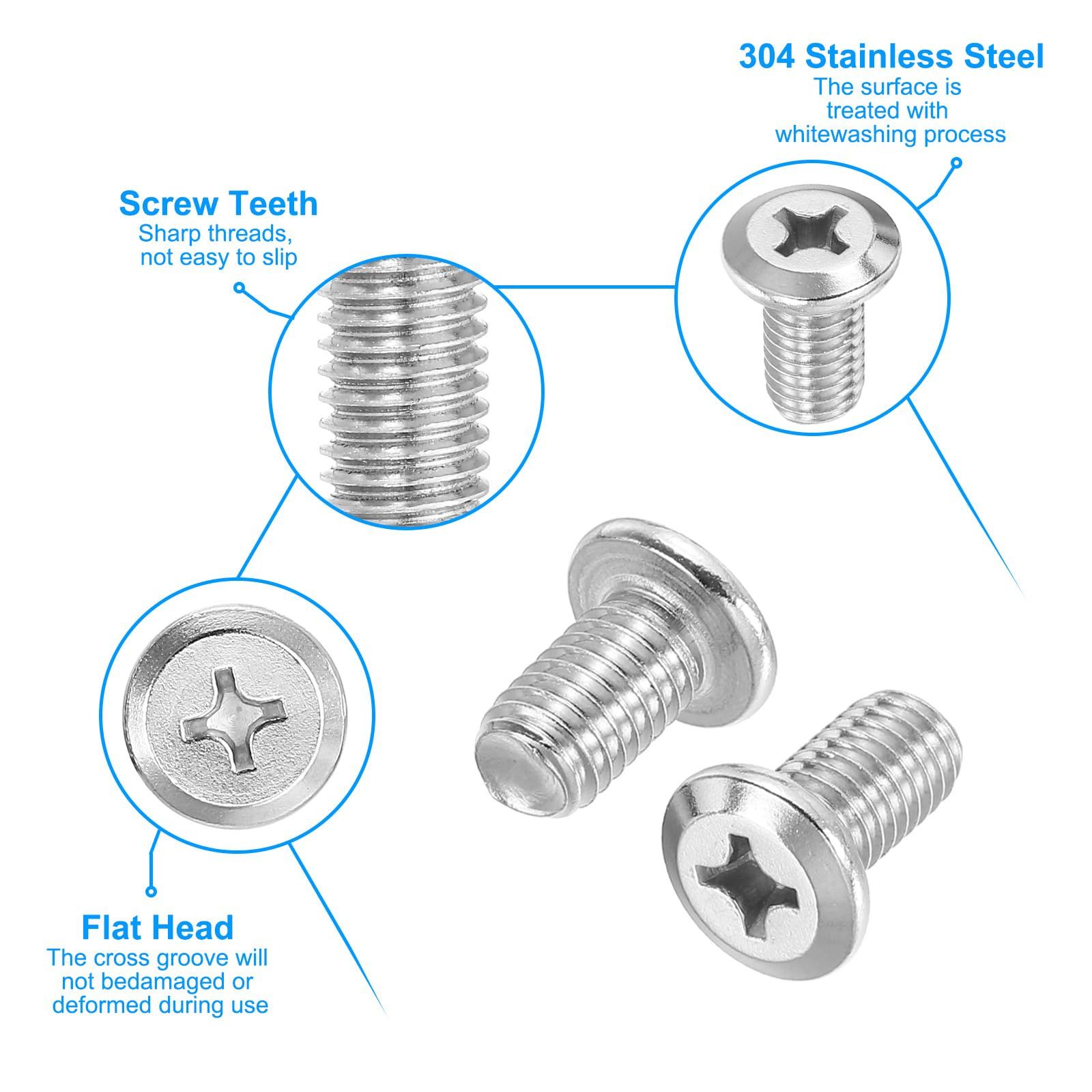 304 Stainless Steel
The surface is treated with whitewashing process

Screw Teeth
Sharp threads, not easy to slip

Flat Head
The cross groove will not bedamaged or deformed during use