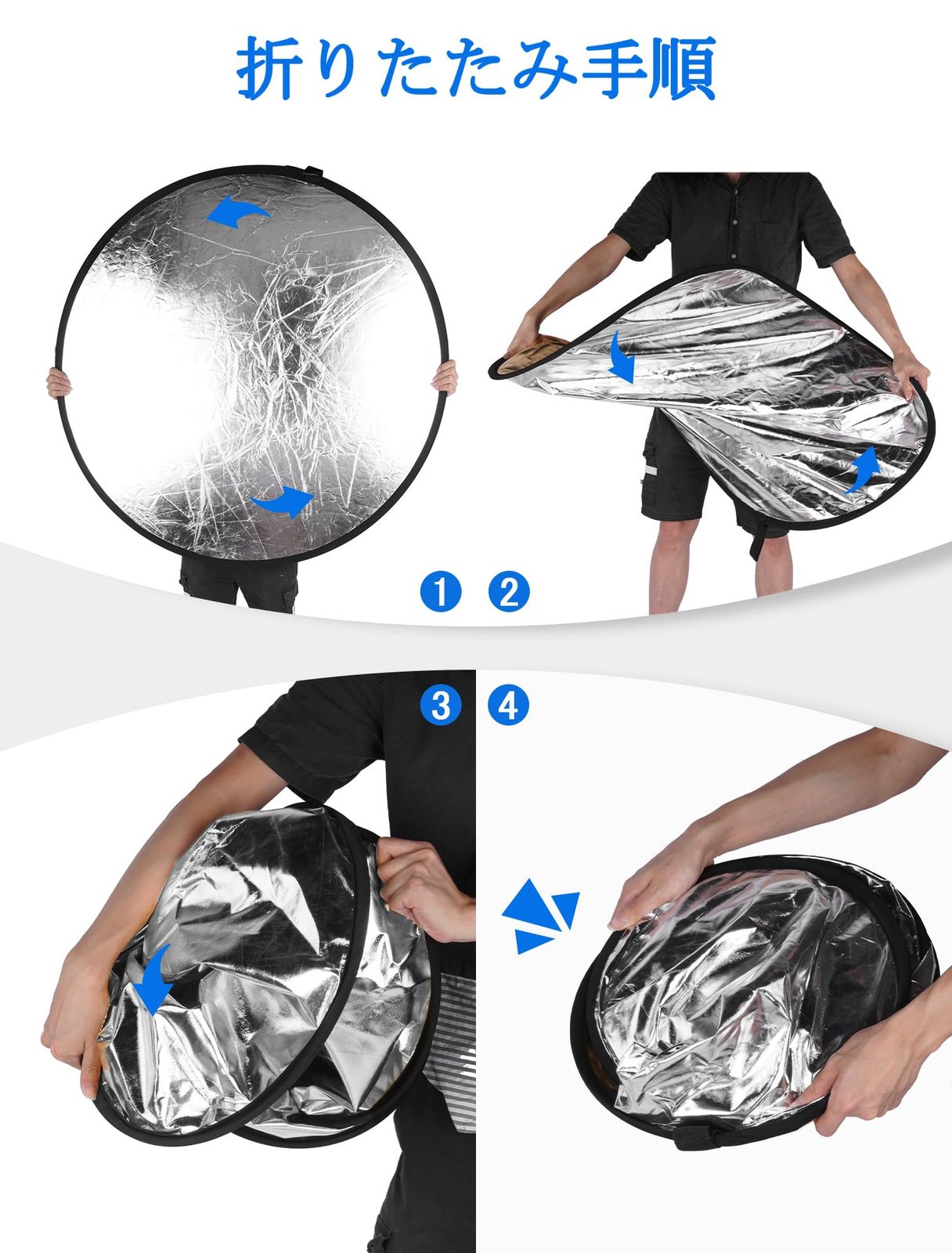 折りたたみ手順

1 2

3 4