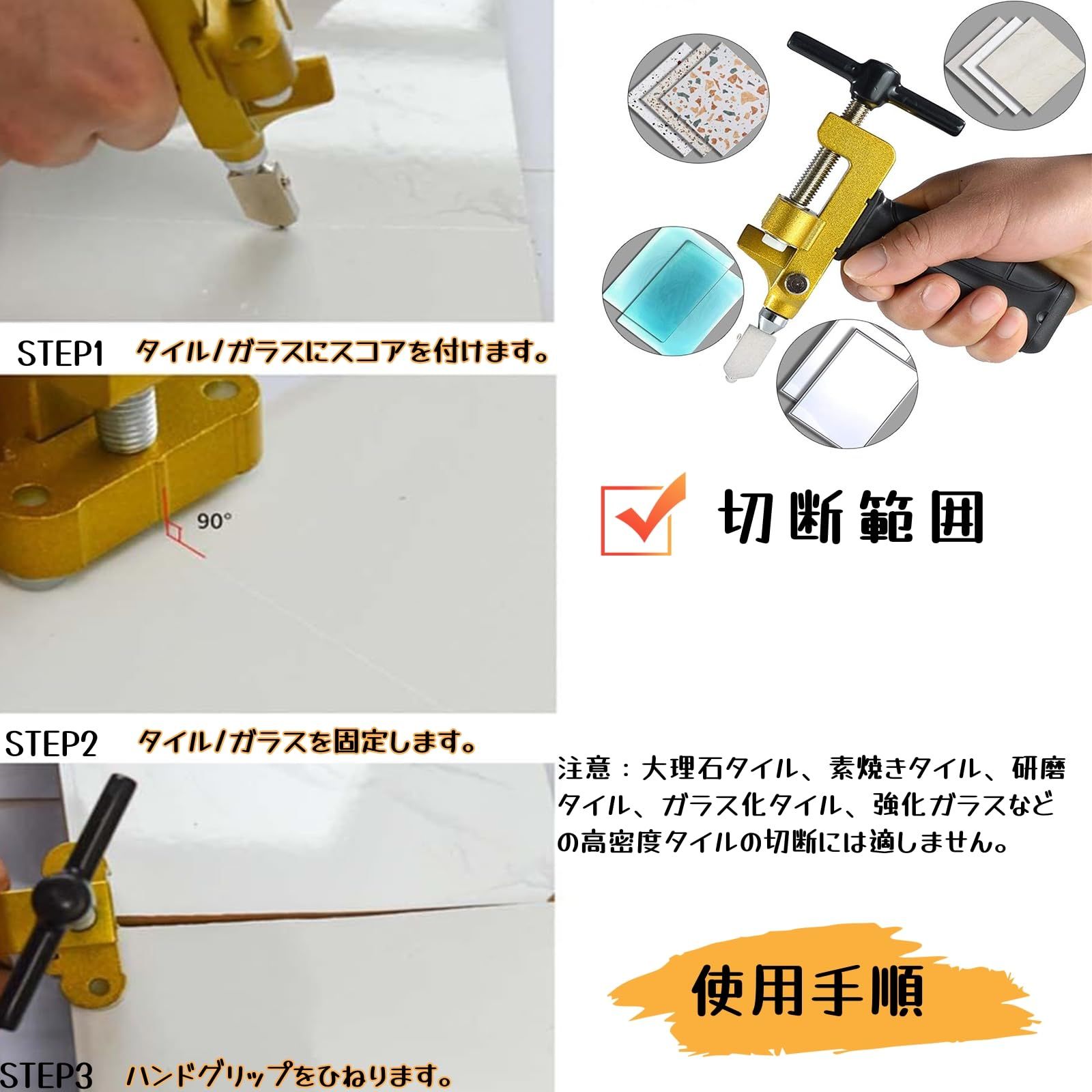 STEP1 タイル/ガラスにスコアを付けます。

90°

STEP2 タイル/ガラスを固定します。

STEP3 ハンドグリップをひねります。

切断範囲

注意：大理石タイル、素焼きタイル、研磨タイル、ガラス化タイル、強化ガラスなどの高密度タイルの切断には適しません。

使用手順