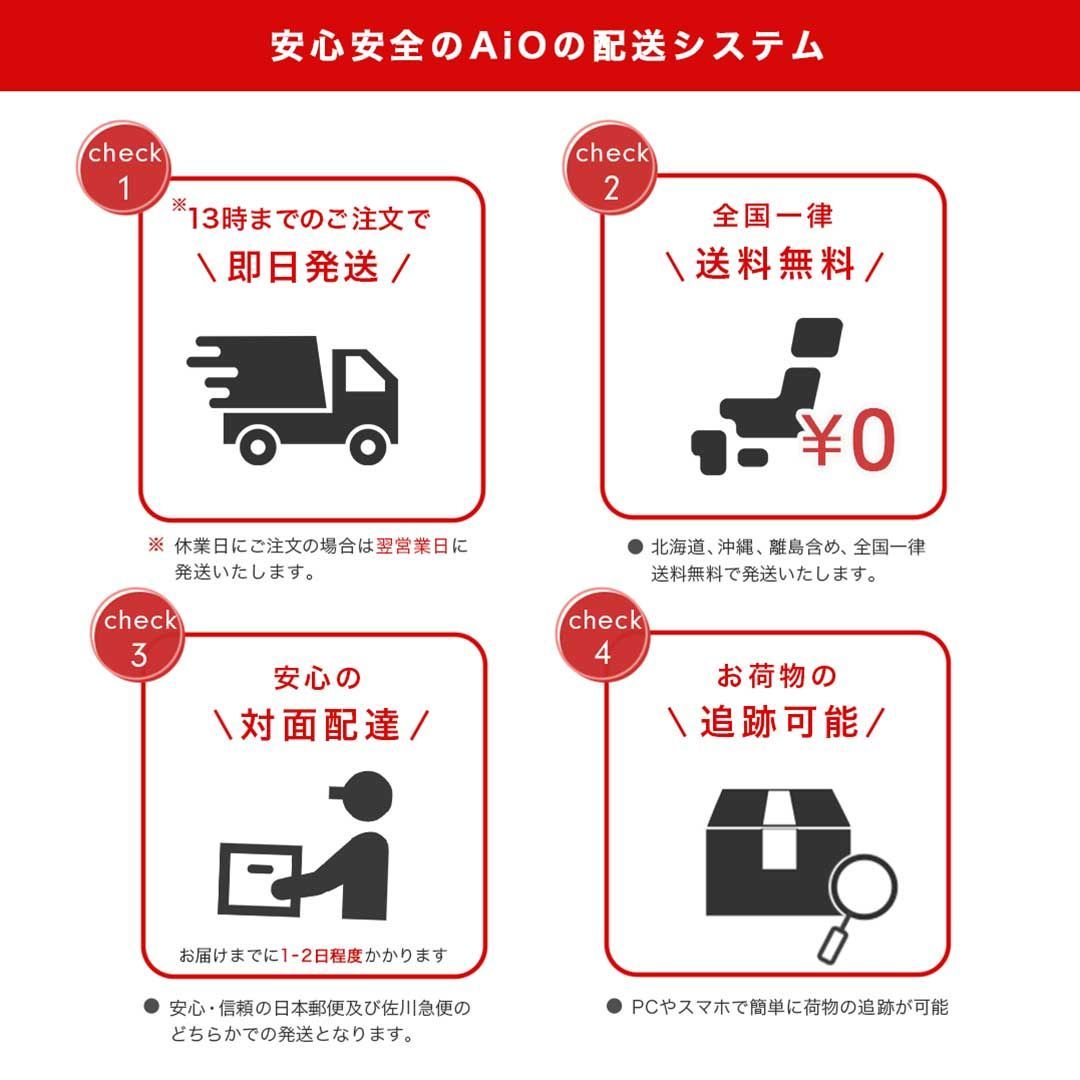 安心安全のAiOの配送システム

check 1

※13時までのご注文で
\ 即日発送 /

※ 休業日にご注文の場合は翌営業日に発送いたします。

check 2

全国一律
\ 送料無料 /

¥0

● 北海道、沖縄、離島含め、全国一律送料無料で発送いたします。

check 3

安心の
\ 対面配達 /

お届けまでに1-2日程度かかります

● 安心・信頼の日本郵便及び佐川急便のどちらかでの発送となります。

check 4

お荷物の
\ 追跡可能 /

● PCやスマホで簡単に荷物の追跡が可能