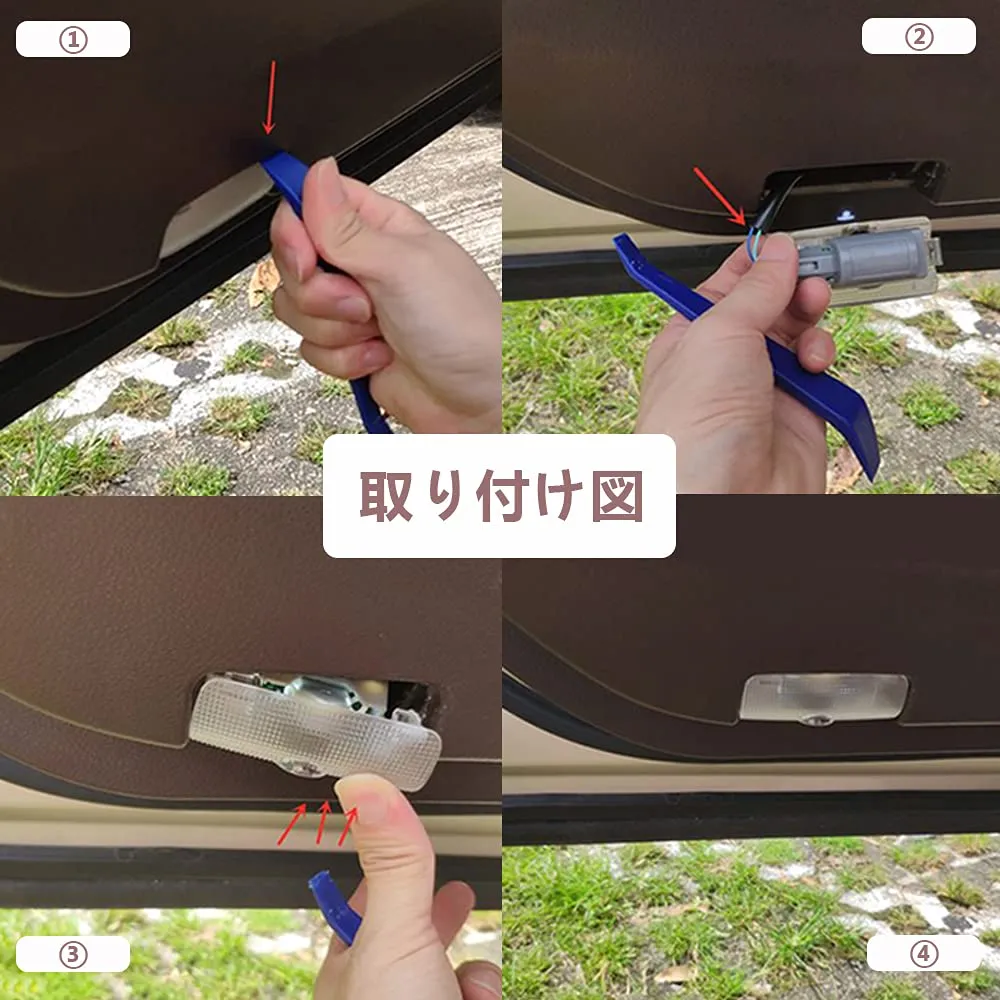 ①

②

取り付け図

③

④