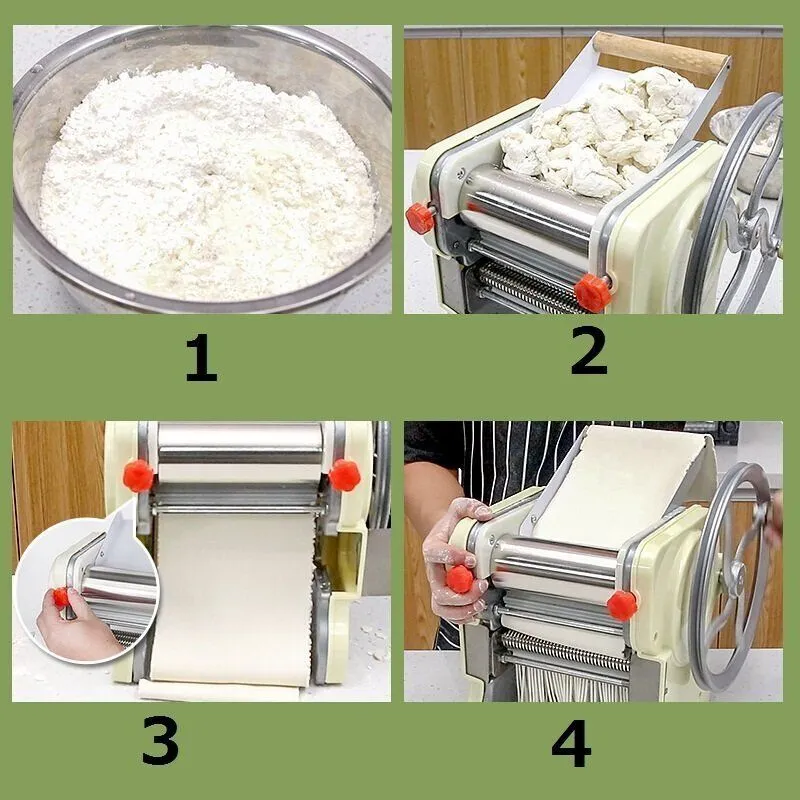 1

2

3

4