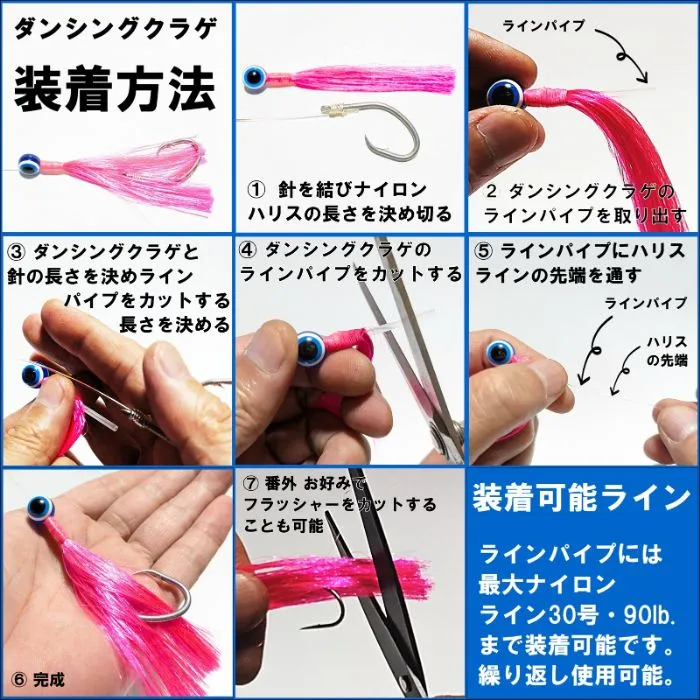 ダンシングクラゲ

装着方法

① 針を結びナイロンハリスの長さを決め切る

ラインパイプ

2 ダンシングクラゲのラインパイプを取り出す

③ ダンシングクラゲと針の長さを決めラインパイプをカットする長さを決める

④ ダンシングクラゲのラインパイプをカットする

⑤ ラインパイプにハリスラインの先端を通す

ラインパイプ

ハリスの先端

⑥ 完成

⑦ 番外 お好みでフラッシャーをカットすることも可能

装着可能ライン

ラインパイプには最大ナイロンライン30号・90lb.まで装着可能です。繰り返し使用可能。