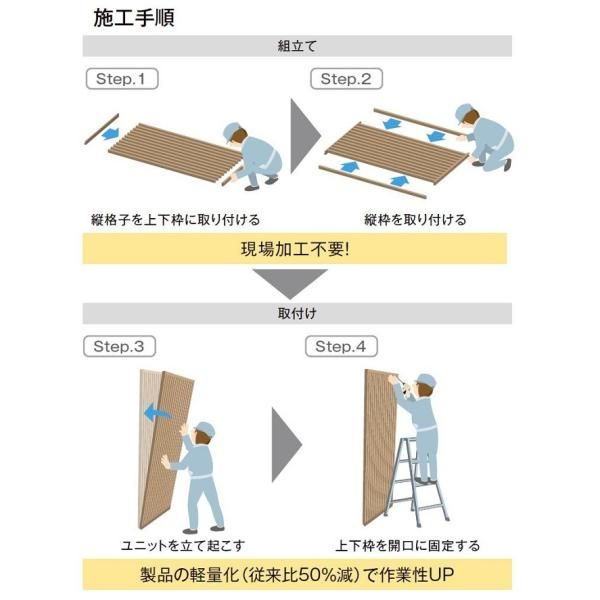 施工手順

組立て

Step.1

縦格子を上下枠に取り付ける

Step.2

縦枠を取り付ける

現場加工不要!

取付け

Step.3

ユニットを立て起こす

Step.4

上下枠を開口に固定する

製品の軽量化(従来比50%減)で作業性UP