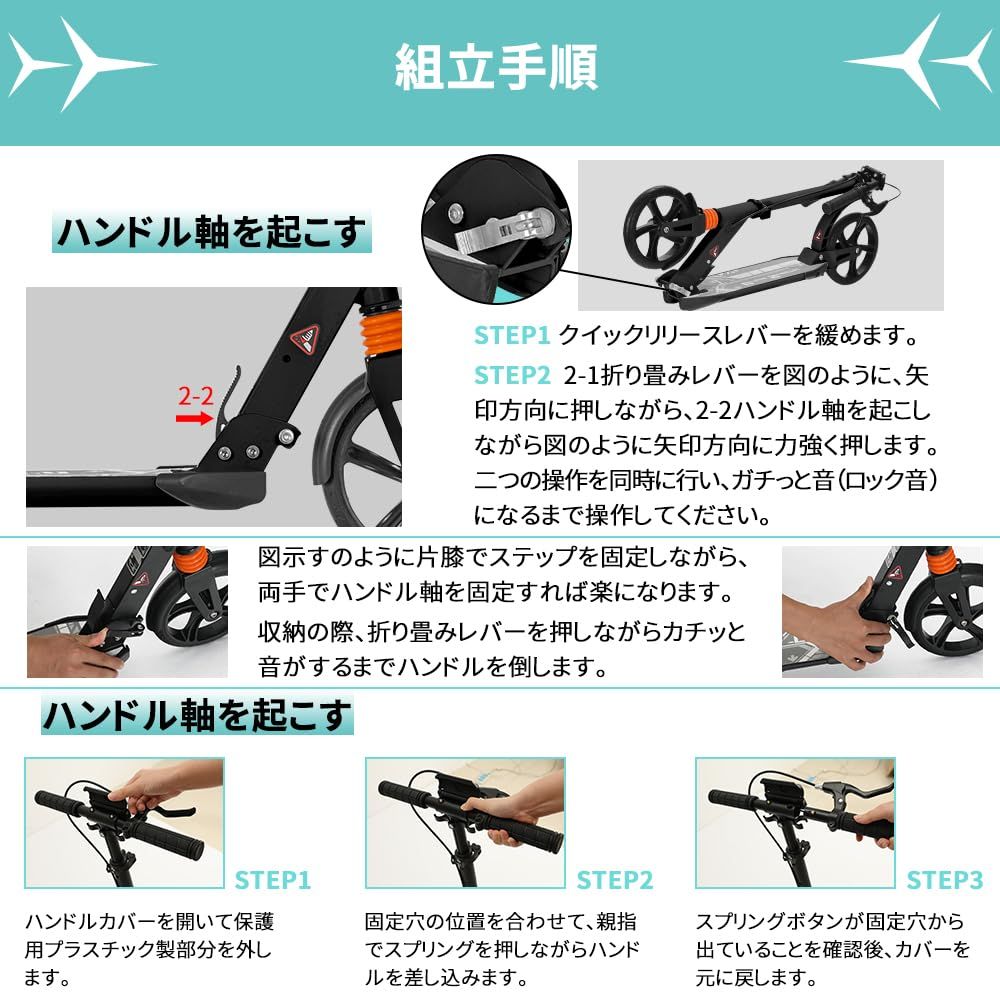 組立手順

ハンドル軸を起こす

2-2

STEP1 クイックリリースレバーを緩めます。

STEP2 2-1折り畳みレバーを図のように、矢印方向に押しながら、2-2ハンドル軸を起こしながら図のように矢印方向に力強く押します。二つの操作を同時に行い、ガチっと音（ロック音）になるまで操作してください。

図示すのように片膝でステップを固定しながら、両手でハンドル軸を固定すれば楽になります。

収納の際、折り畳みレバーを押しながらカチッと音がするまでハンドルを倒します。

ハンドル軸を起こす

STEP1

ハンドルカバーを開いて保護用プラスチック製部分を外します。

STEP2

固定穴の位置を合わせて、親指でスプリングを押しながらハンドルを差し込みます。

STEP3

スプリングボタンが固定穴から出ていることを確認後、カバーを元に戻します。