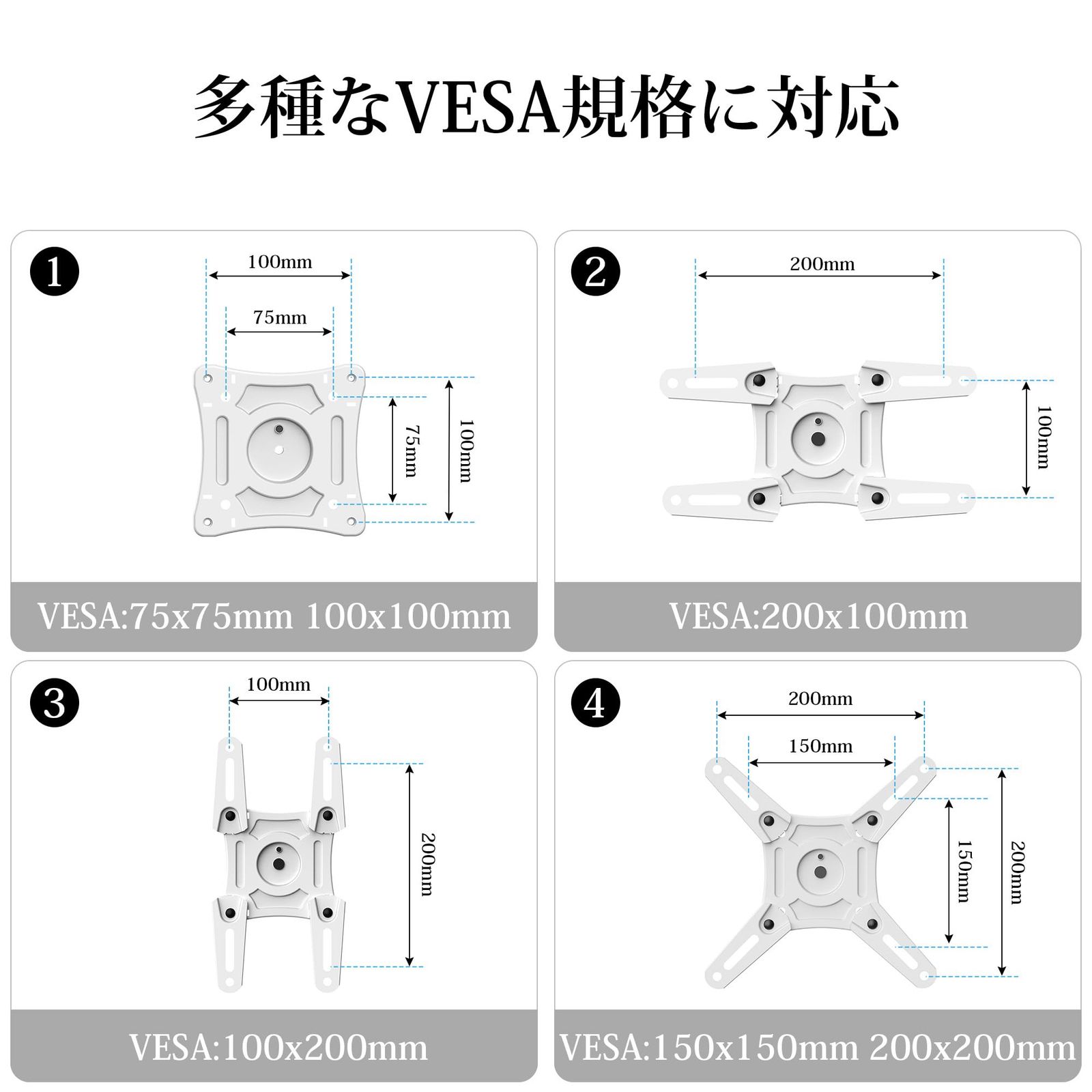 多種なVESA規格に対応

❶
100mm
75mm
75mm
100mm
VESA:75x75mm 100x100mm

❷
200mm
100mm
VESA:200x100mm

❸
100mm
200mm
VESA:100x200mm

❹
200mm
150mm
150mm
200mm
VESA:150x150mm 200x200mm