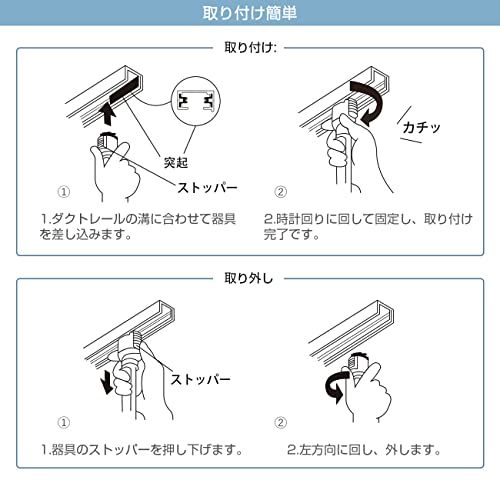 取り付け簡単

取り付け:

突起

ストッパー

①

1.ダクトレールの溝に合わせて器具を差し込みます。

カチッ

②

2.時計回りに回して固定し、取り付け完了です。

取り外し

ストッパー

①

1.器具のストッパーを押し下げます。

②

2.左方向に回し、外します。