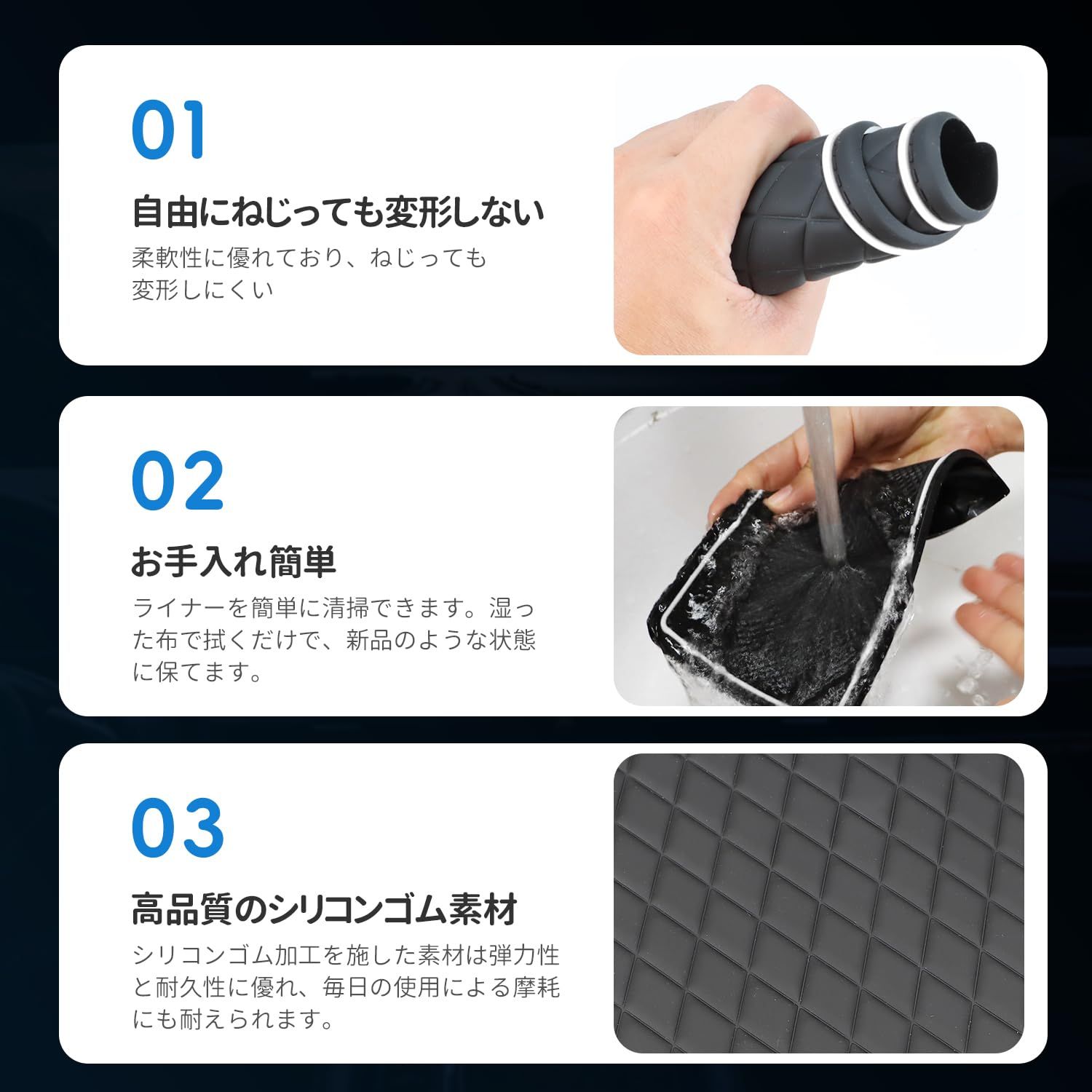 01

自由にねじっても変形しない

柔軟性に優れており、ねじっても変形しにくい

02

お手入れ簡単

ライナーを簡単に清掃できます。湿った布で拭くだけで、新品のような状態に保てます。

03

高品質のシリコンゴム素材

シリコンゴム加工を施した素材は弾力性と耐久性に優れ、毎日の使用による摩耗にも耐えられます。