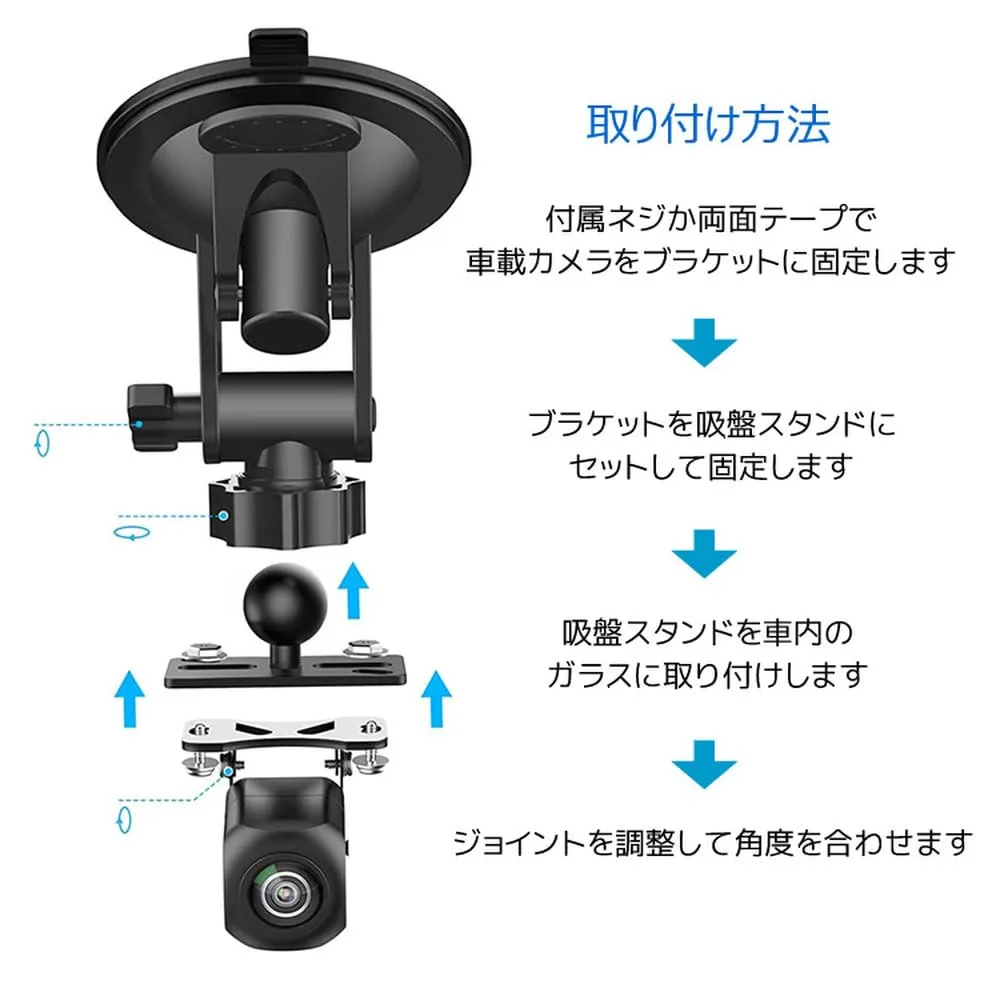 取り付け方法

付属ネジか両面テープで
車載カメラをブラケットに固定します

ブラケットを吸盤スタンドに
セットして固定します

吸盤スタンドを車内の
ガラスに取り付けします

ジョイントを調整して角度を合わせます