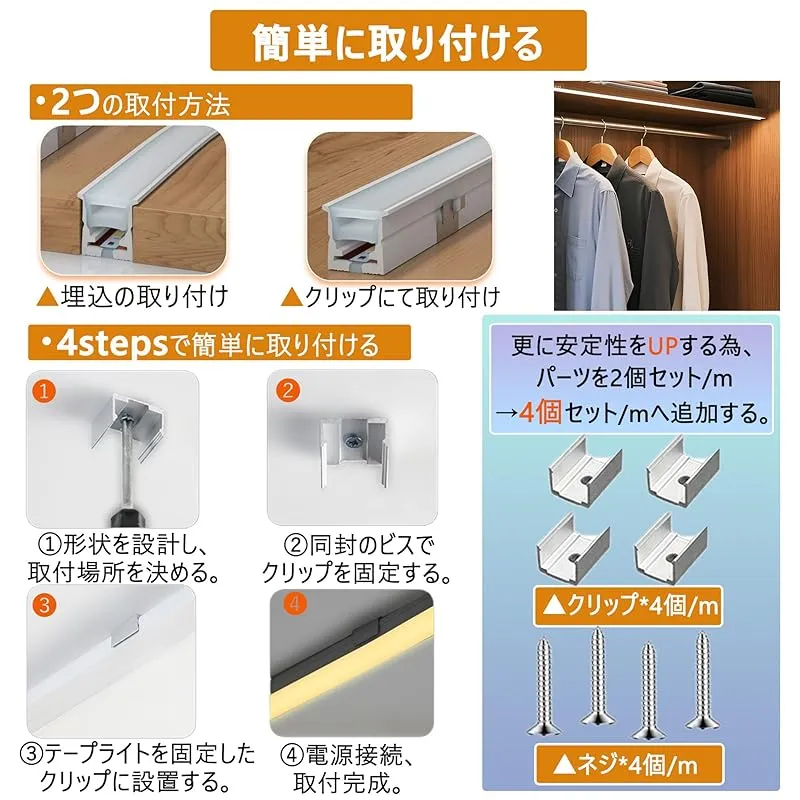 簡単に取り付ける

・2つの取付方法

▲埋込の取り付け

▲クリップにて取り付け

・4stepsで簡単に取り付ける

1
①形状を設計し、取付場所を決める。

2
②同封のビスでクリップを固定する。

3
③テープライトを固定したクリップに設置する。

4
④電源接続、取付完成。

更に安定性をUPする為、パーツを2個セット/m
→4個セット/mへ追加する。

▲クリップ*4個/m

▲ネジ*4個/m