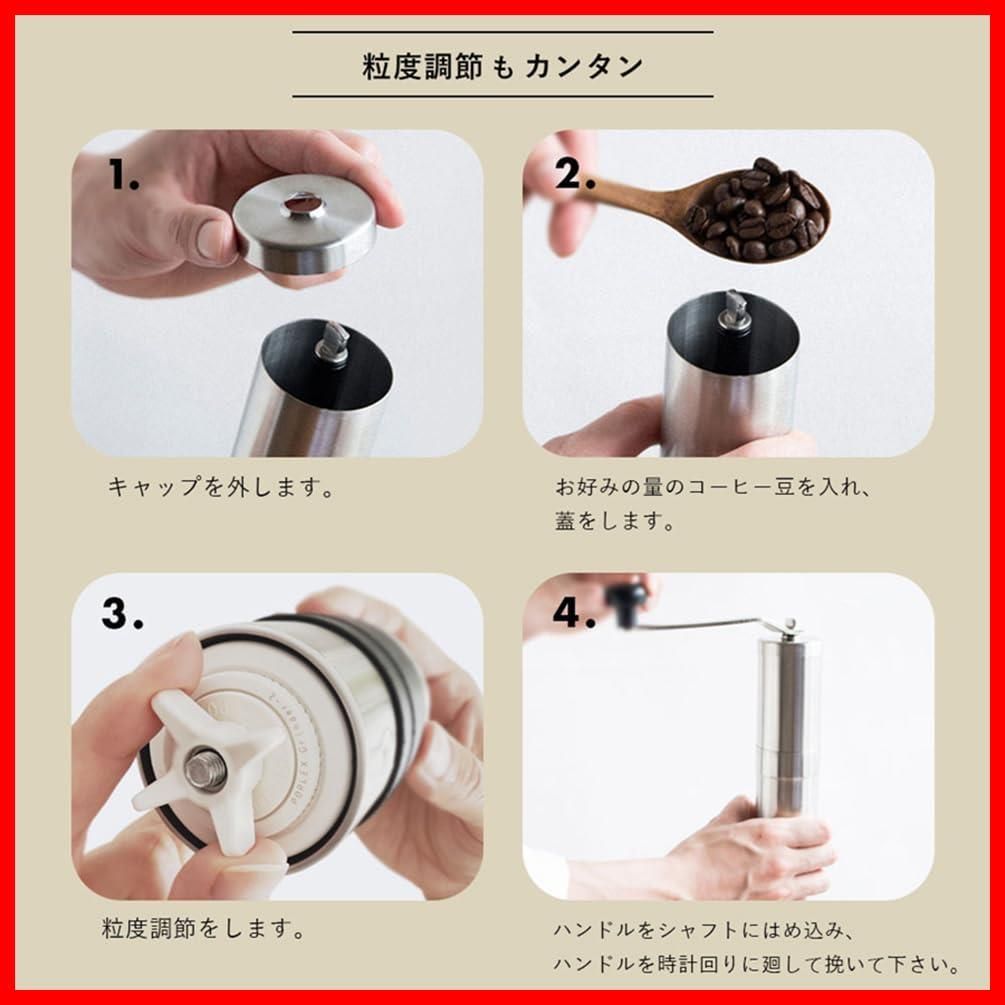 粒度調節もカンタン

1.

キャップを外します。

2.

お好みの量のコーヒー豆を入れ、蓋をします。

3.

粒度調節をします。

4.

ハンドルをシャフトにはめ込み、ハンドルを時計回りに廻して挽いて下さい。