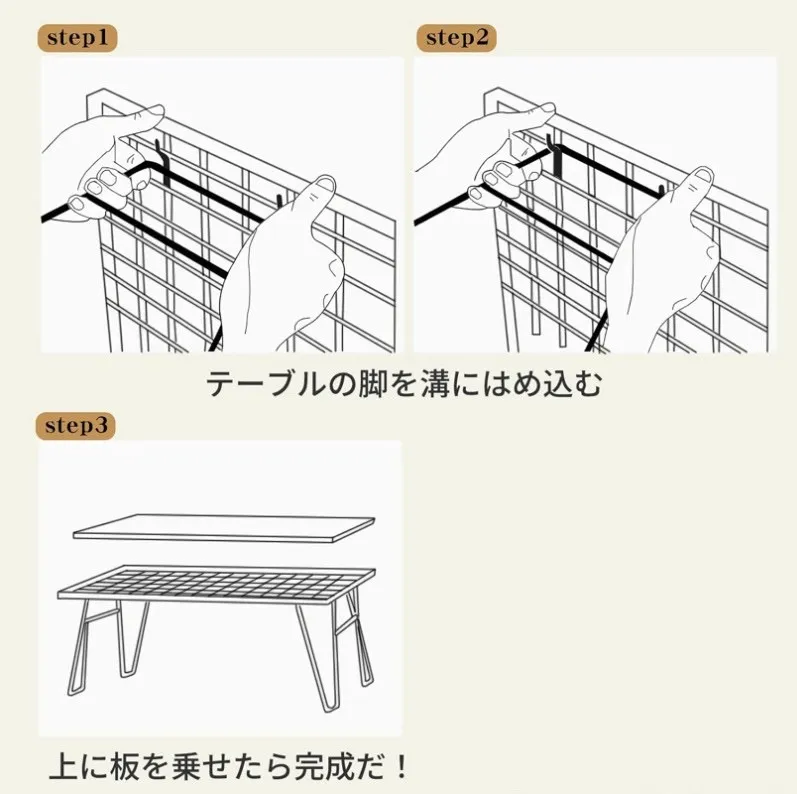 step1

step2

テーブルの脚を溝にはめ込む

step3

上に板を乗せたら完成だ！