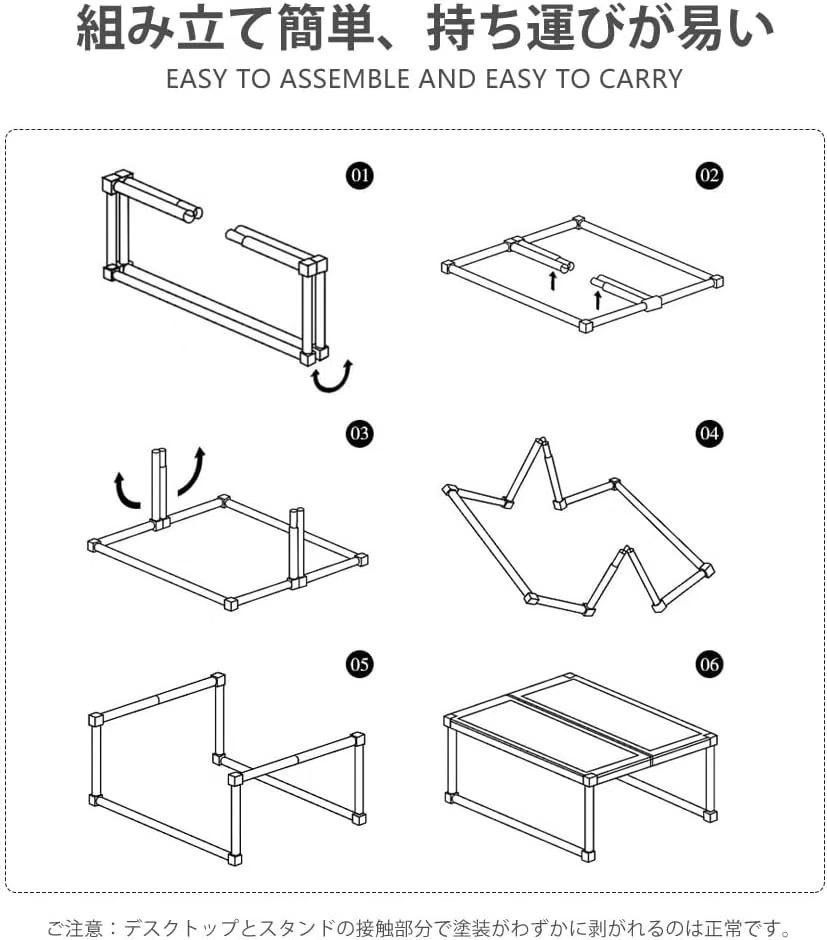 組み立て簡単、持ち運びが易い

EASY TO ASSEMBLE AND EASY TO CARRY

01

02

03

04

05

06

ご注意：デスクトップとスタンドの接触部分で塗装がわずかに剥がれるのは正常です。