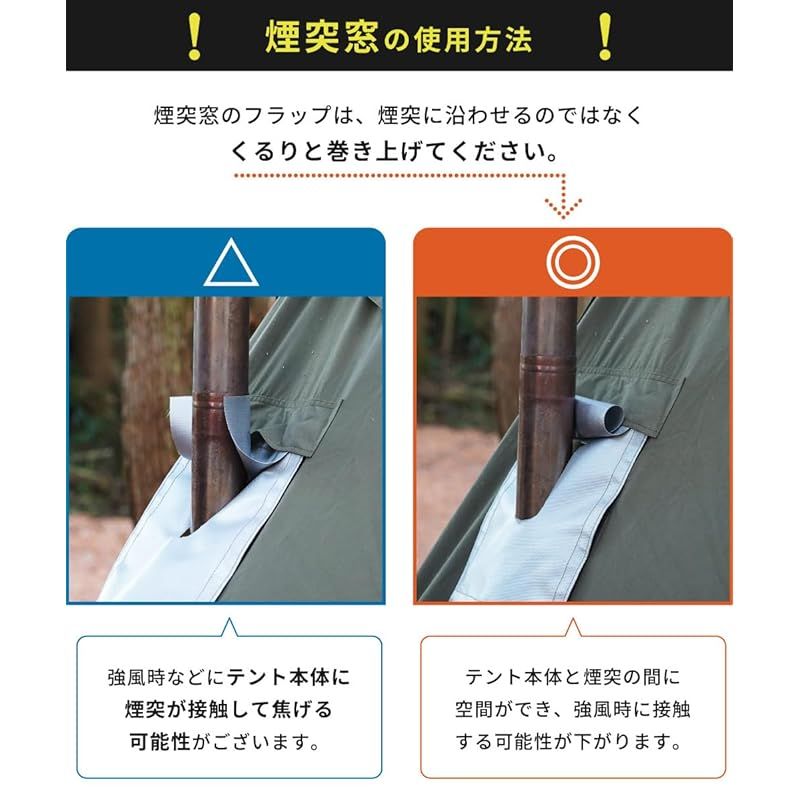 ! 煙突窓の使用方法 !

煙突窓のフラップは、煙突に沿わせるのではなく
くるりと巻き上げてください。

△

◎

強風時などにテント本体に煙突が接触して焦げる可能性がございます。

テント本体と煙突の間に空間ができ、強風時に接触する可能性が下がります。