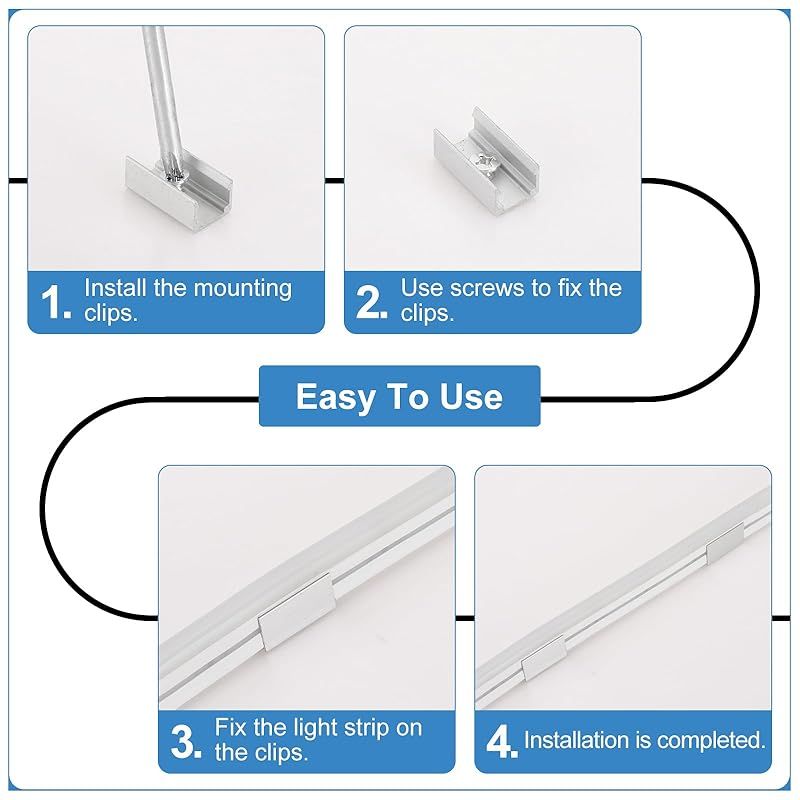 1. Install the mounting clips.

2. Use screws to fix the clips.

Easy To Use

3. Fix the light strip on the clips.

4. Installation is completed.