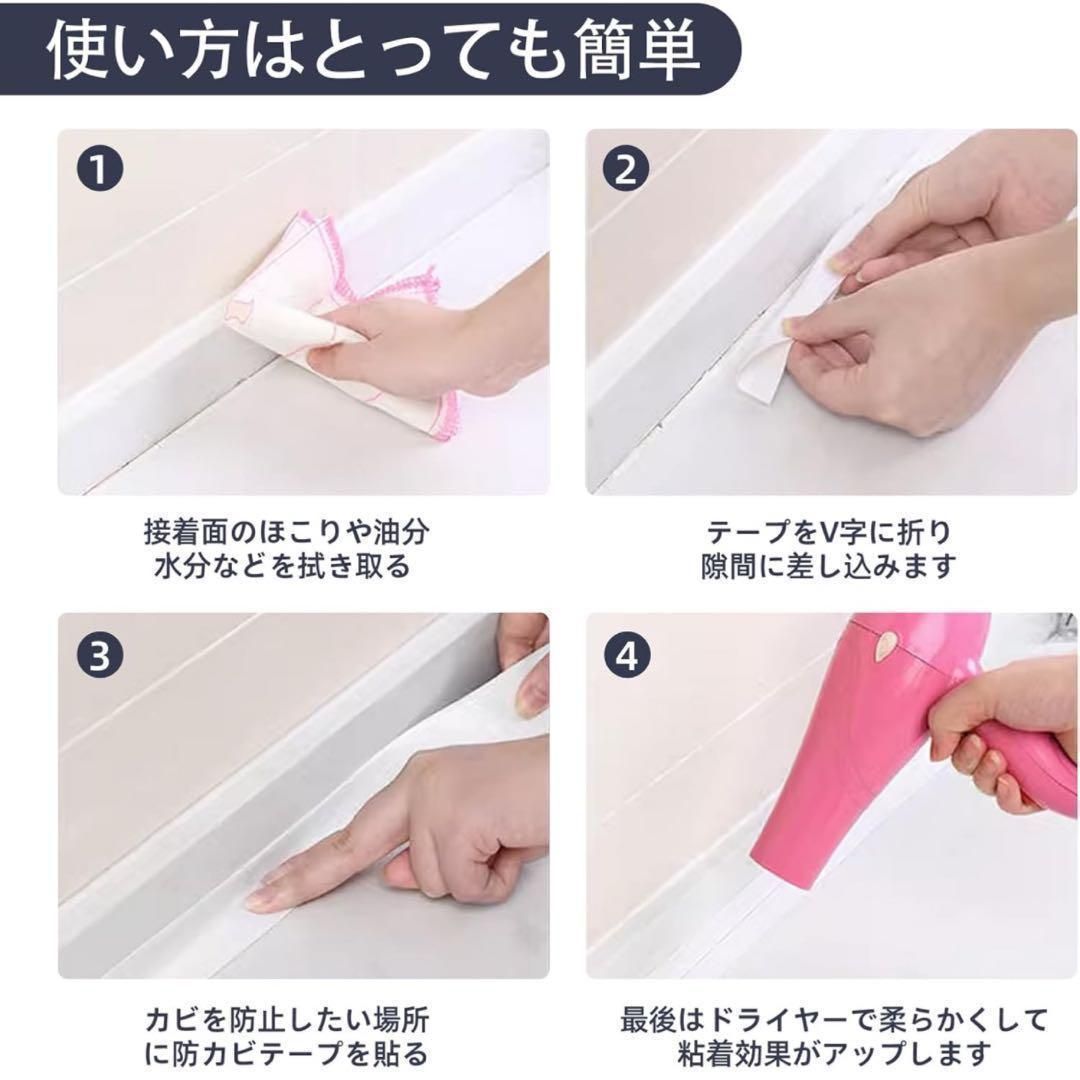 使い方はとっても簡単

1

接着面のほこりや油分
水分などを拭き取る

2

テープをV字に折り
隙間に差し込みます

3

カビを防止したい場所
に防カビテープを貼る

4

最後はドライヤーで柔らかくして
粘着効果がアップします