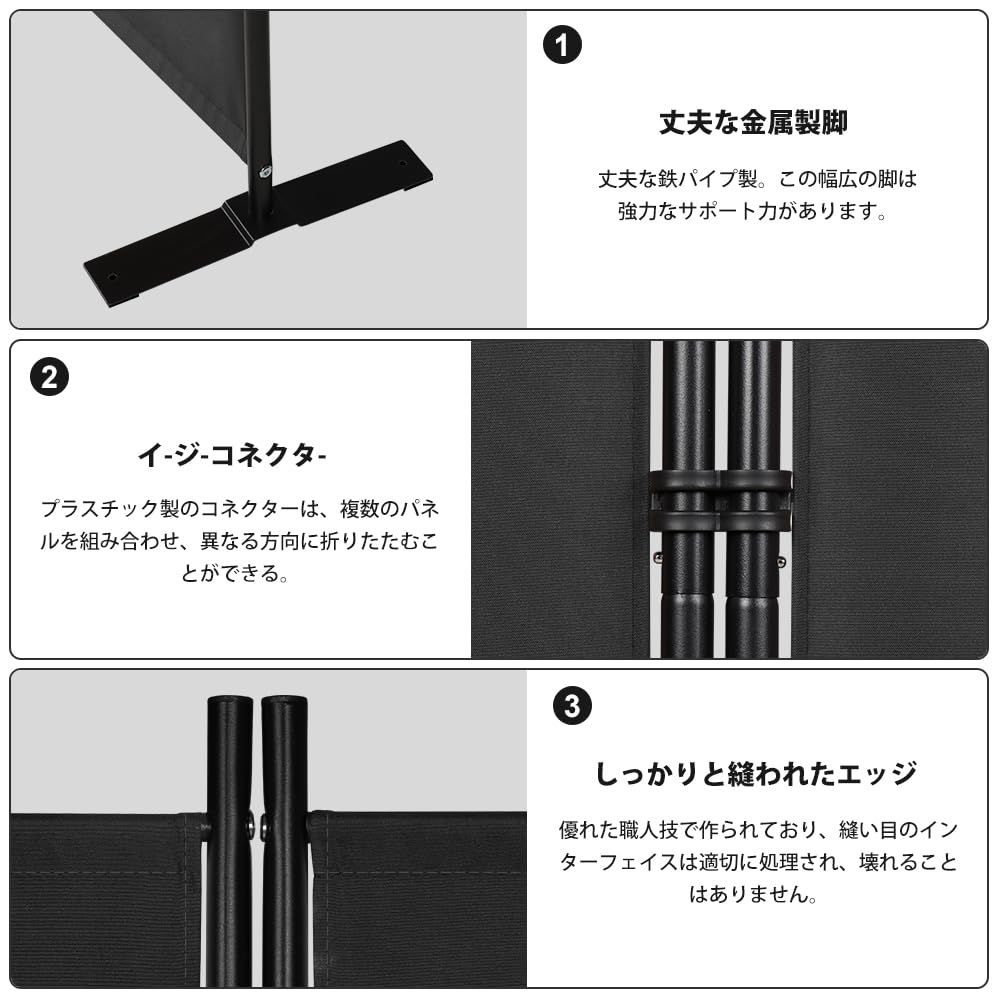 1

丈夫な金属製脚

丈夫な鉄パイプ製。この幅広の脚は強力なサポート力があります。

2

イ-ジ-コネクタ-

プラスチック製のコネクターは、複数のパネルを組み合わせ、異なる方向に折りたたむことができる。

3

しっかりと縫われたエッジ

優れた職人技で作られており、縫い目のインターフェイスは適切に処理され、壊れることはありません。