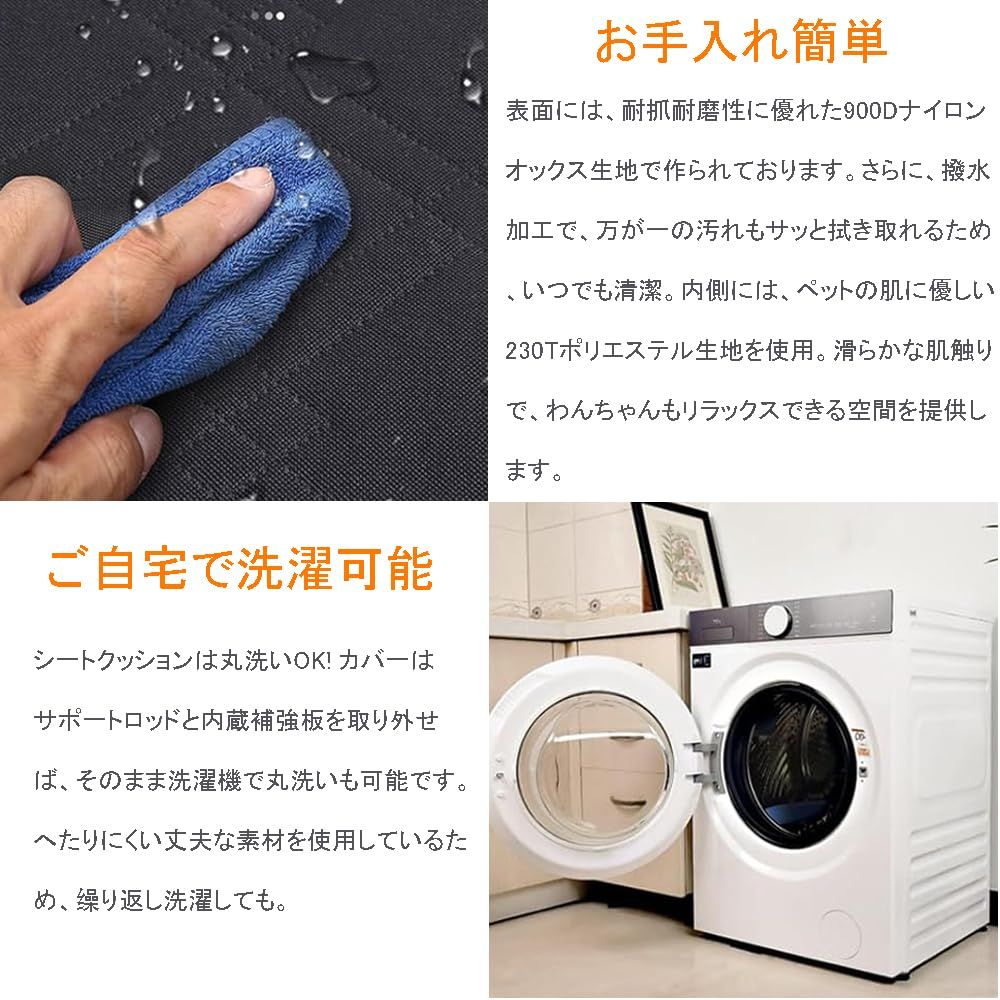 お手入れ簡単

表面には、耐抓耐磨性に優れた900Dナイロンオックス生地で作られております。さらに、撥水加工で、万が一の汚れもサッと拭き取れるため、いつでも清潔。内側には、ペットの肌に優しい230Tポリエステル生地を使用。滑らかな肌触りで、わんちゃんもリラックスできる空間を提供します。

ご自宅で洗濯可能

シートクッションは丸洗いOK! カバーはサポートロッドと内蔵補強板を取り外せば、そのまま洗濯機で丸洗いも可能です。へたりにくい丈夫な素材を使用しているため、繰り返し洗濯しても。