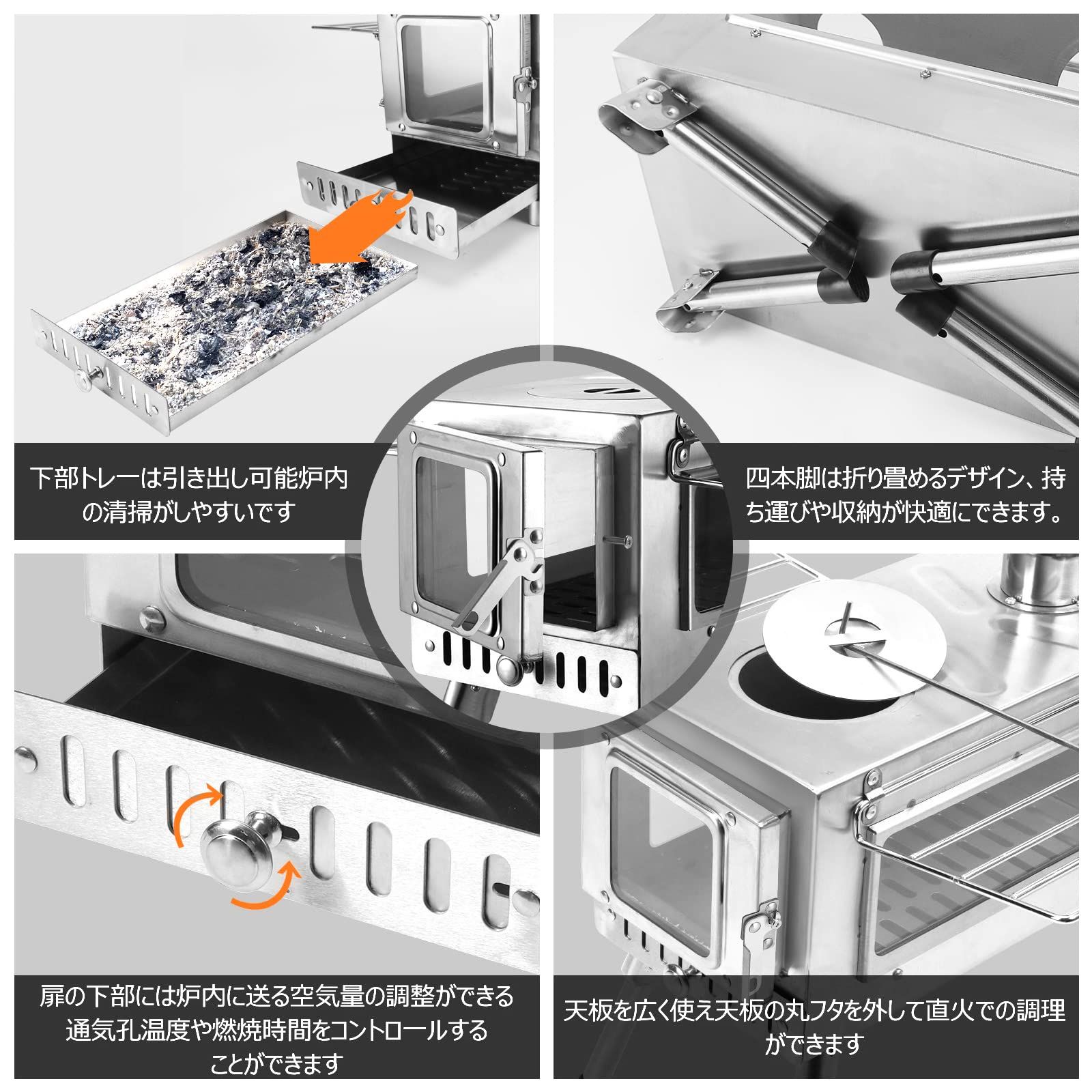 下部トレーは引き出し可能炉内の清掃がしやすいです

四本脚は折り畳めるデザイン、持ち運びや収納が快適にできます。

扉の下部には炉内に送る空気量の調整ができる通気孔温度や燃焼時間をコントロールすることができます

天板を広く使え天板の丸フタを外して直火での調理ができます