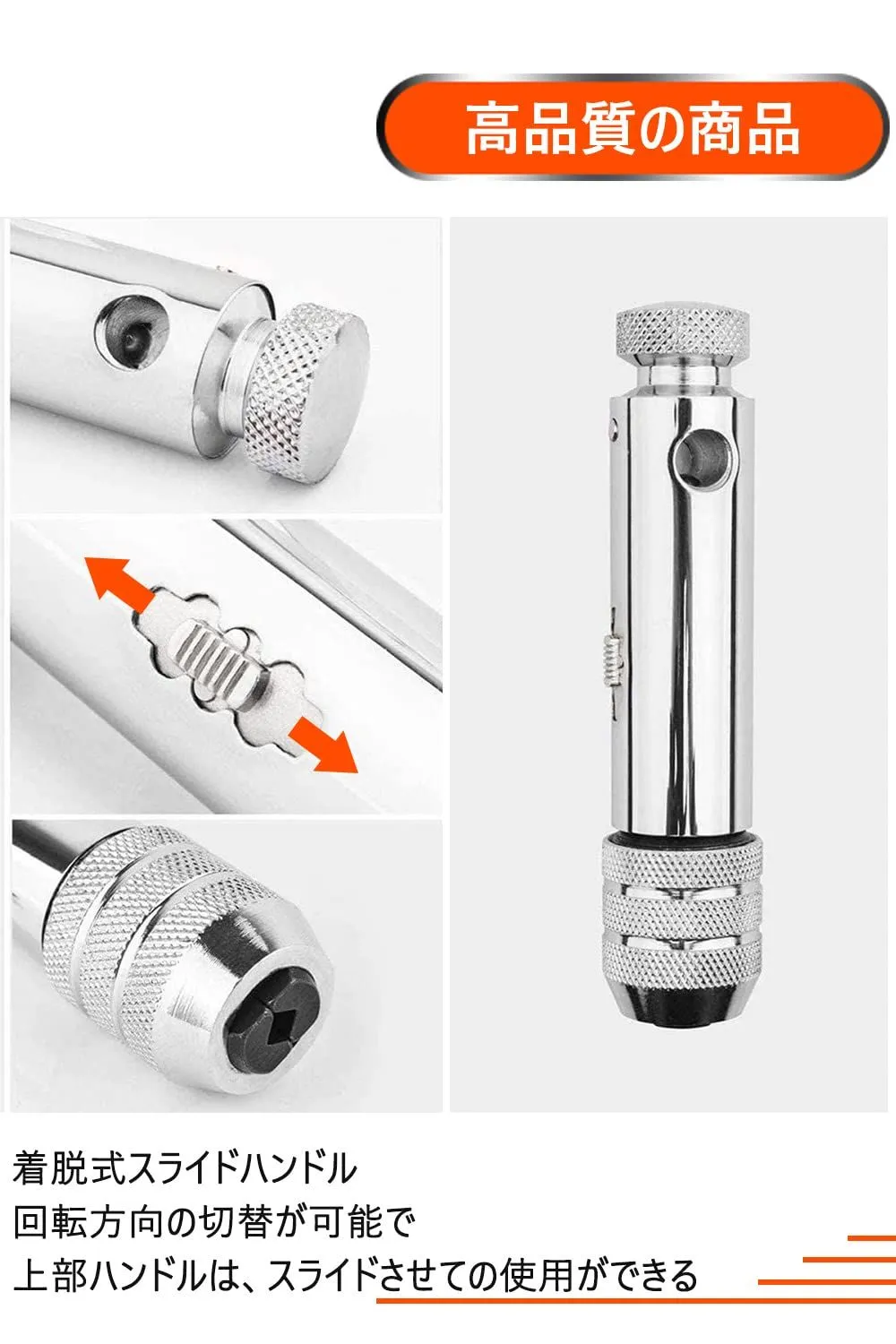 高品質の商品

着脱式スライドハンドル
回転方向の切替が可能で
上部ハンドルは、スライドさせての使用ができる