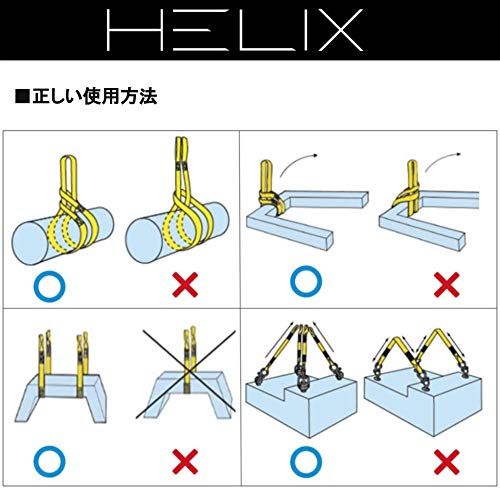 HELIX

■正しい使用方法