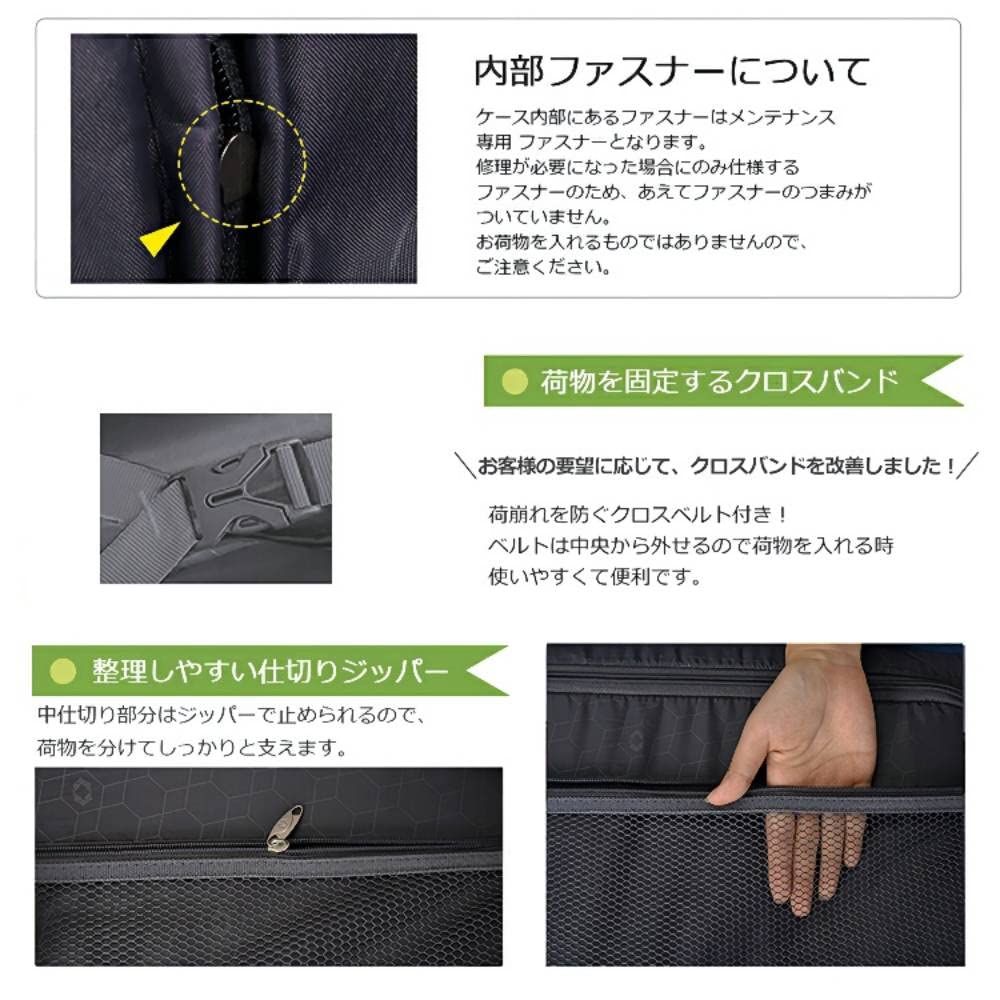 内部ファスナーについて

ケース内部にあるファスナーはメンテナンス専用 ファスナーとなります。
修理が必要になった場合にのみ仕様するファスナーのため、あえてファスナーのつまみがついていません。
お荷物を入れるものではありませんので、ご注意ください。

荷物を固定するクロスバンド

＼お客様の要望に応じて、クロスバンドを改善しました！／

荷崩れを防ぐクロスベルト付き！
ベルトは中央から外せるので荷物を入れる時使いやすくて便利です。

整理しやすい仕切りジッパー

中仕切り部分はジッパーで止められるので、荷物を分けてしっかりと支えます。