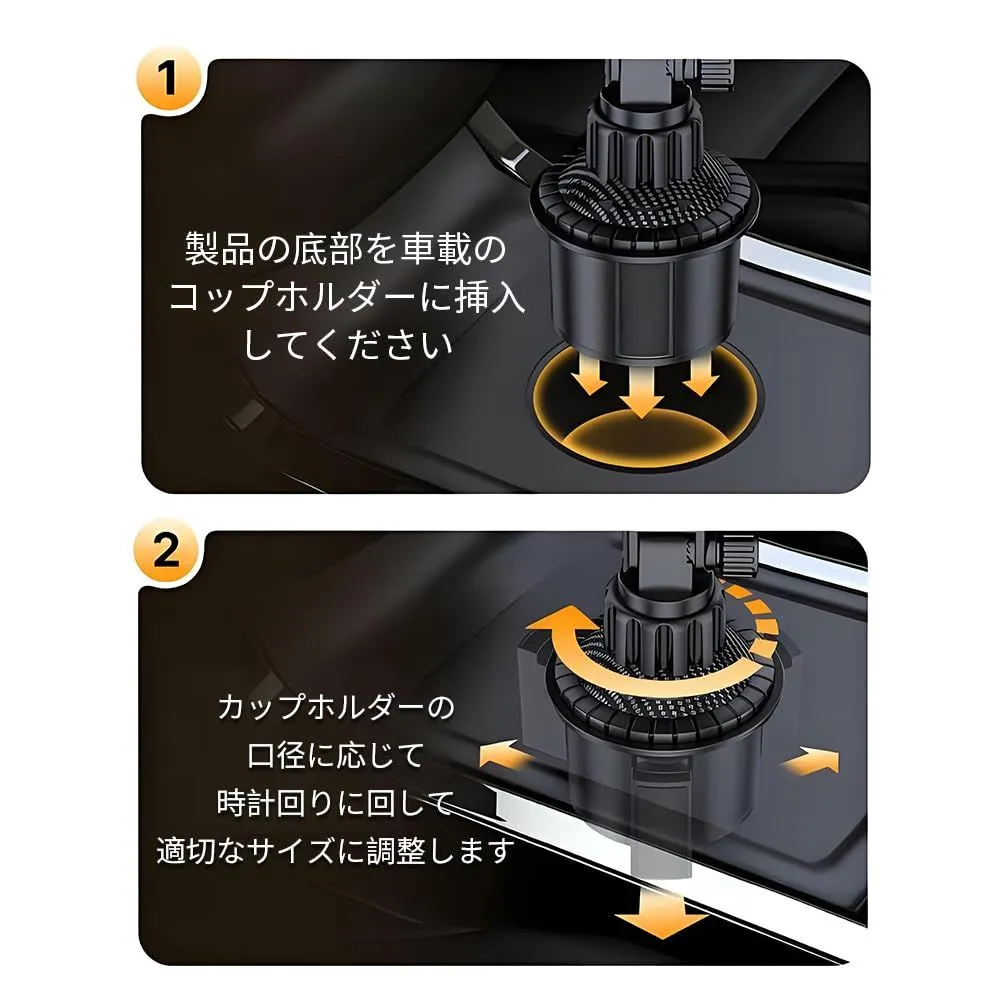 1

製品の底部を車載のコップホルダーに挿入してください

2

カップホルダーの口径に応じて時計回りに回して適切なサイズに調整します