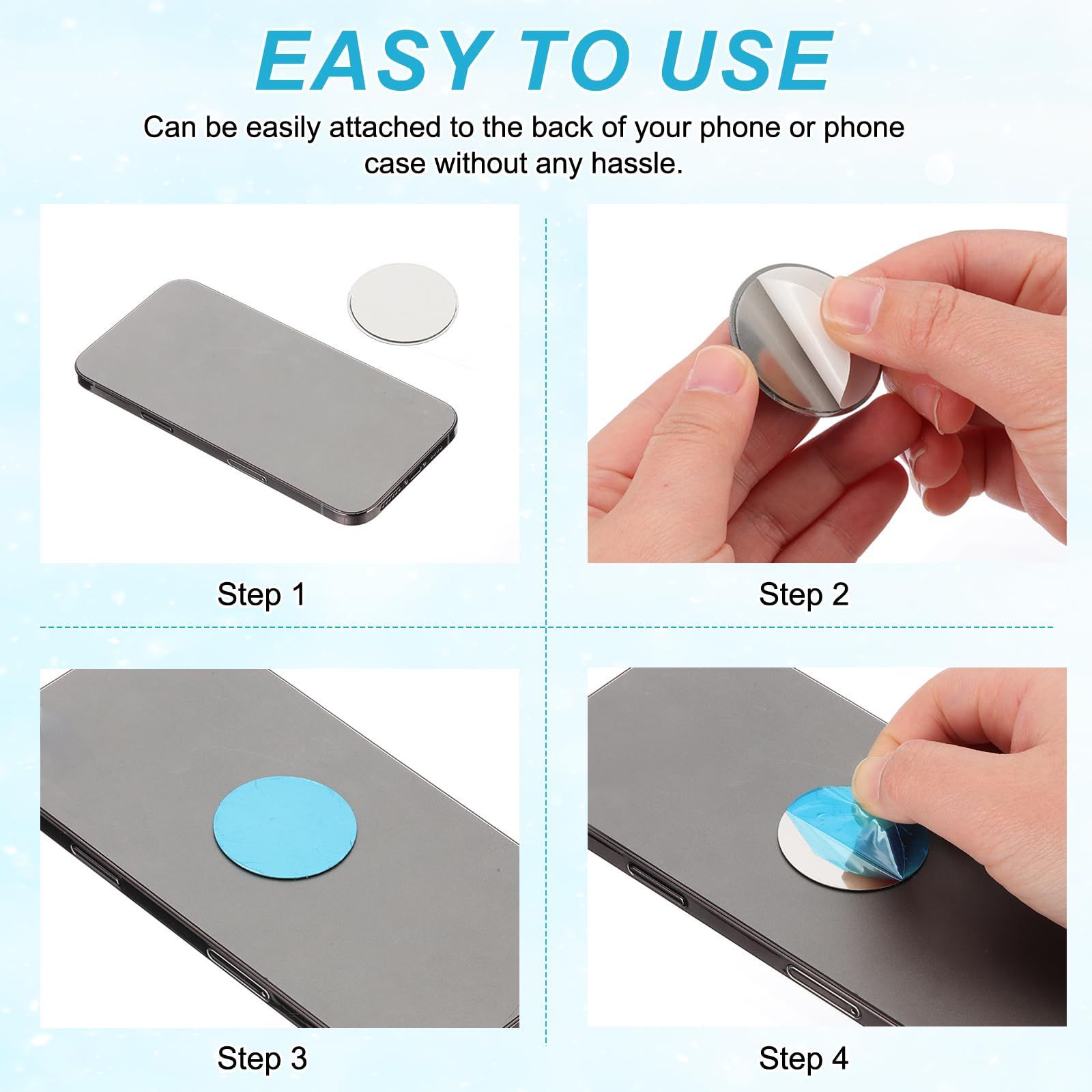 EASY TO USE

Can be easily attached to the back of your phone or phone case without any hassle.

Step 1

Step 2

Step 3

Step 4