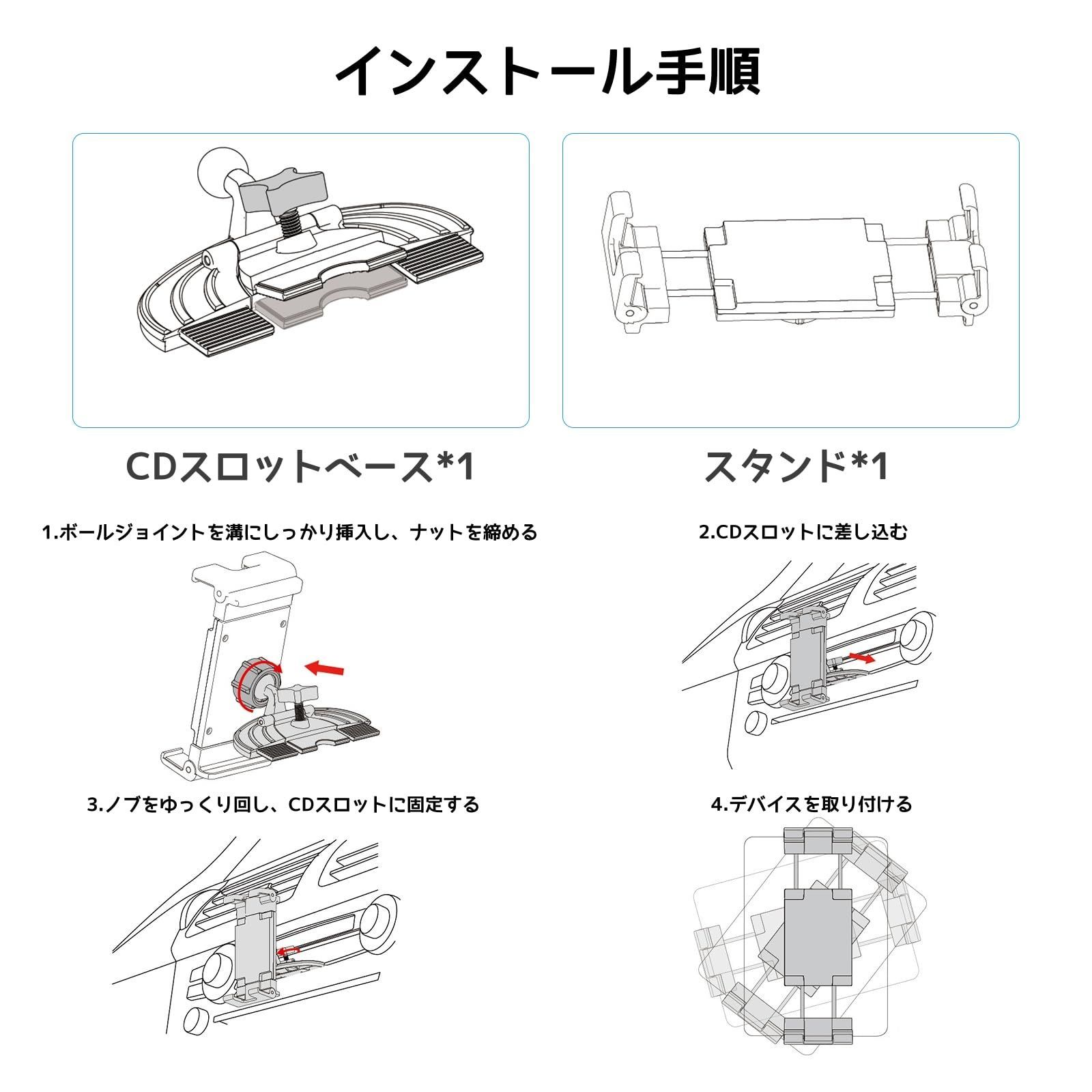 インストール手順

CDスロットベース*1

スタンド*1

1.ボールジョイントを溝にしっかり挿入し、ナットを締める

2.CDスロットに差し込む

3.ノブをゆっくり回し、CDスロットに固定する

4.デバイスを取り付ける