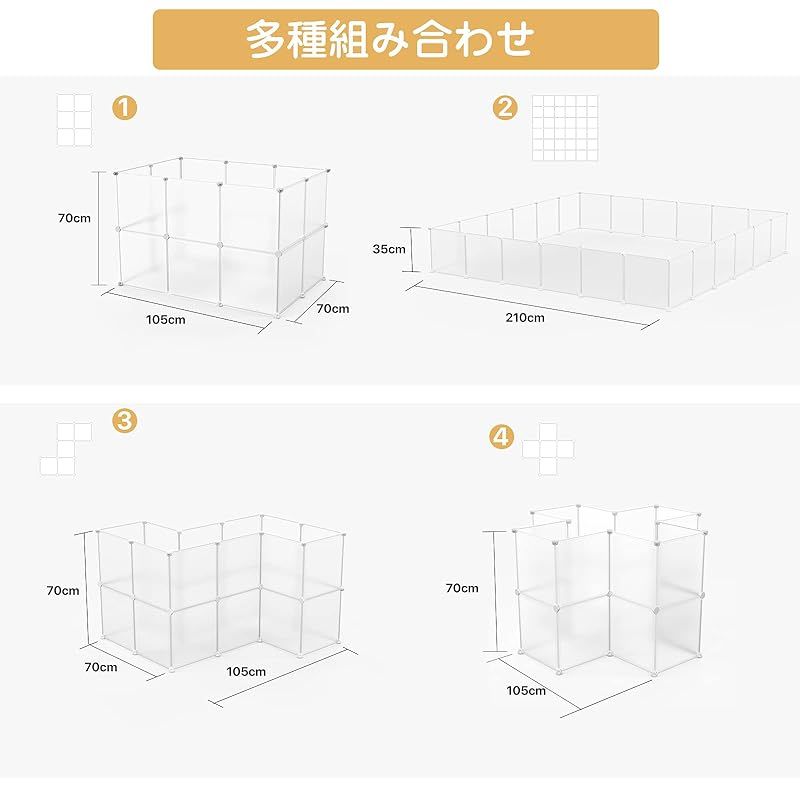 多種組み合わせ

1

70cm

105cm

70cm

2

35cm

210cm

3

70cm

70cm

105cm

4

70cm

105cm