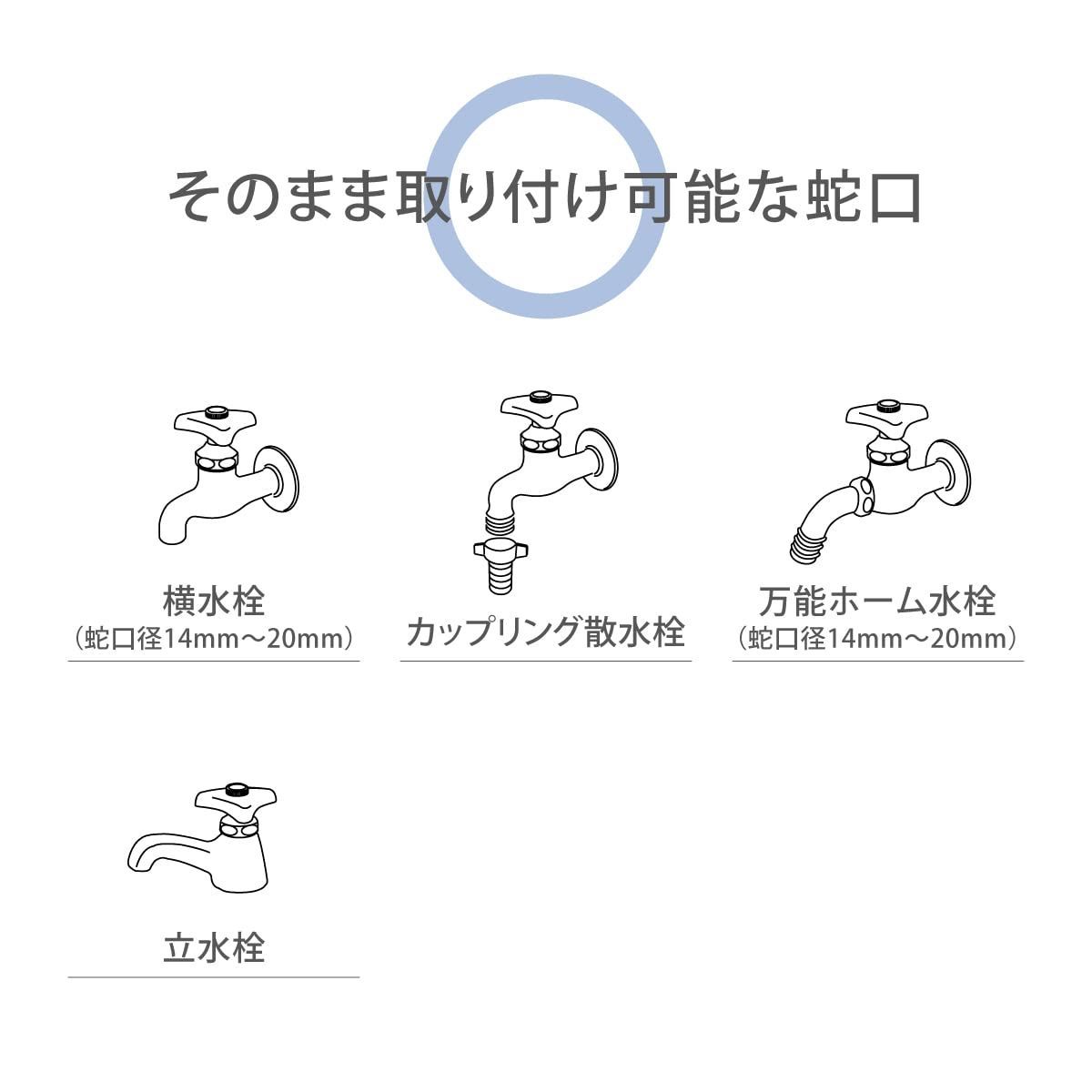 そのまま取り付け可能な蛇口

横水栓
（蛇口径14mm～20mm）

カップリング散水栓

万能ホーム水栓
（蛇口径14mm～20mm）

立水栓