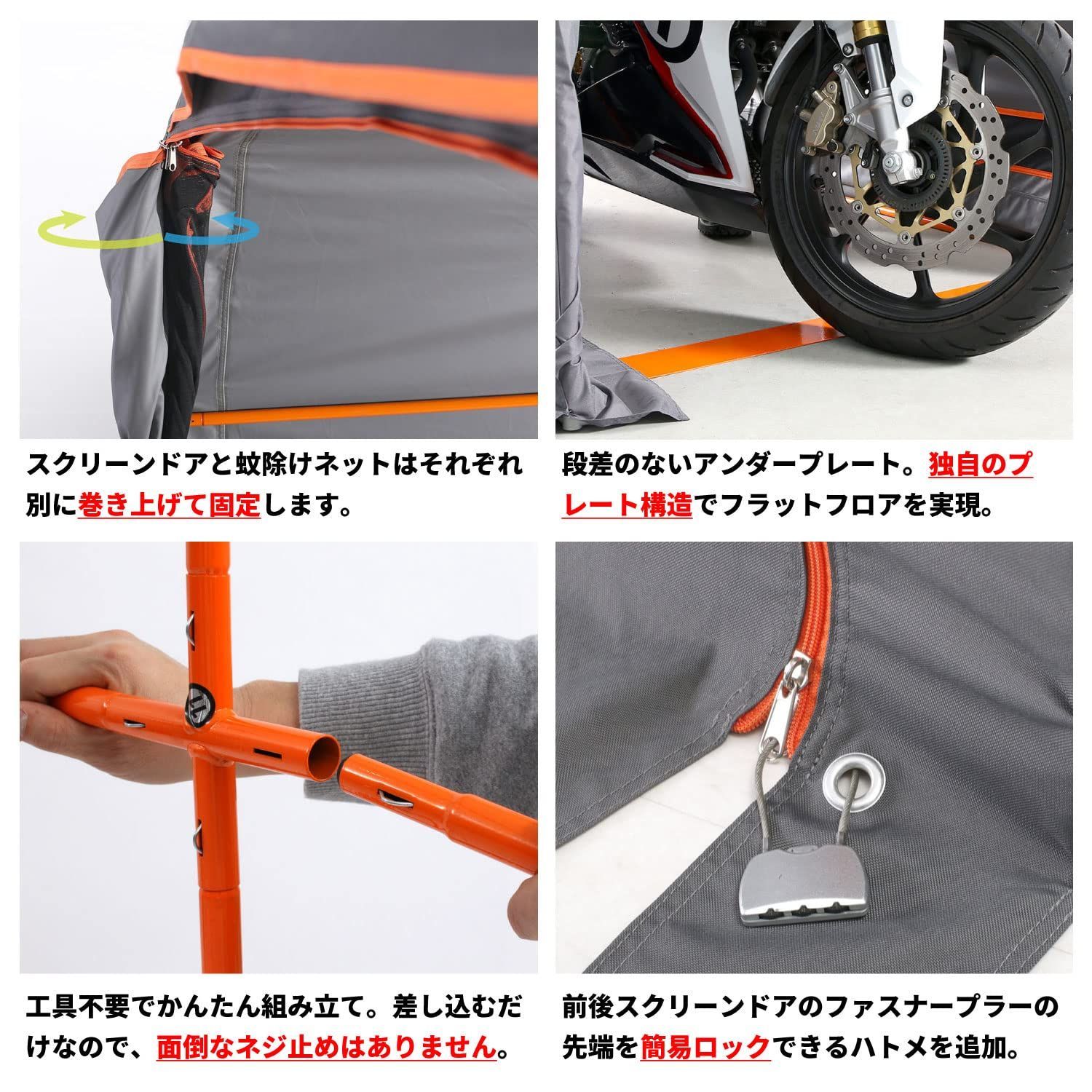 スクリーンドアと蚊除けネットはそれぞれ別に巻き上げて固定します。

段差のないアンダープレート。独自のプレート構造でフラットフロアを実現。

工具不要でかんたん組み立て。差し込むだけなので、面倒なネジ止めはありません。

前後スクリーンドアのファスナープラーの先端を簡易ロックできるハトメを追加。