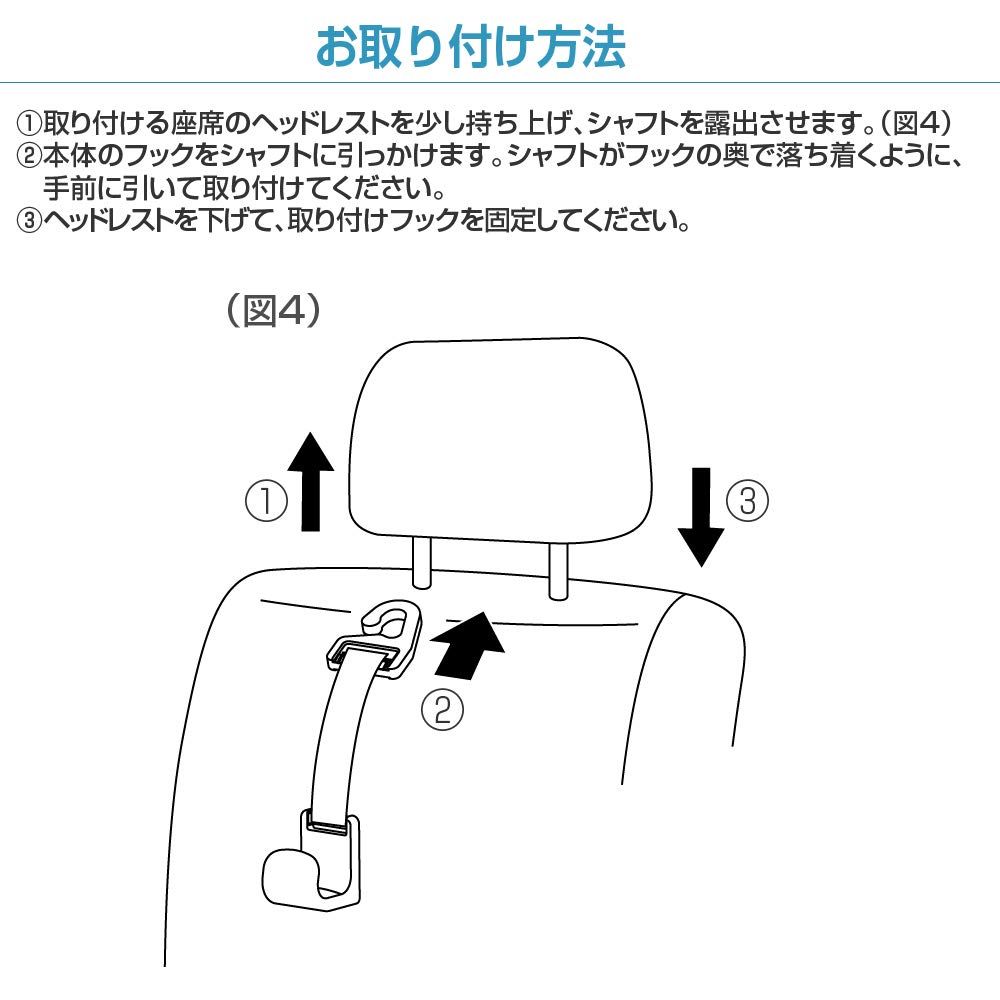 お取り付け方法

①取り付ける座席のヘッドレストを少し持ち上げ、シャフトを露出させます。(図4)
②本体のフックをシャフトに引っかけます。シャフトがフックの奥で落ち着くように、手前に引いて取り付けてください。
③ヘッドレストを下げて、取り付けフックを固定してください。

(図4)

①

③

②