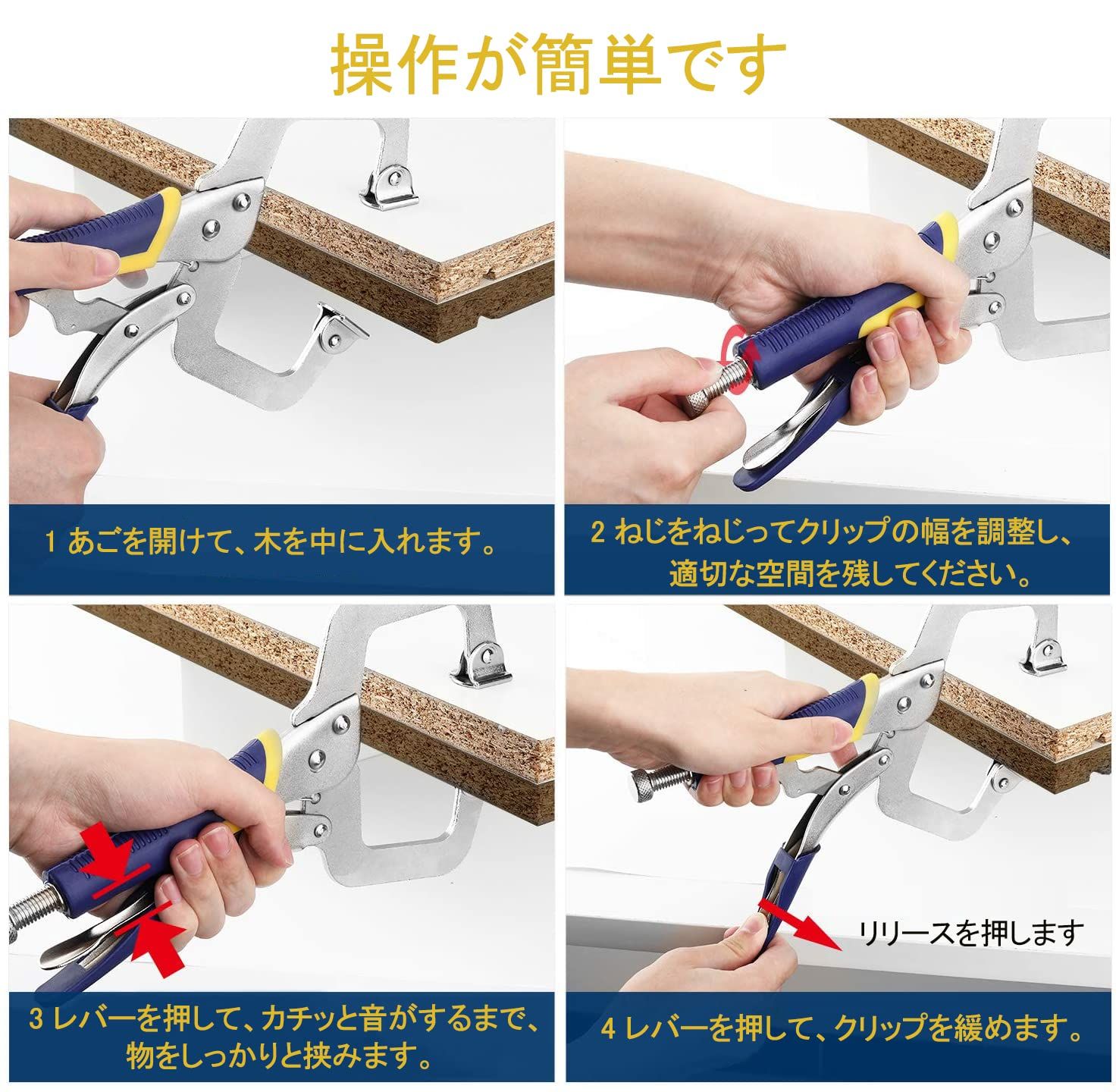 操作が簡単です

1 あごを開けて、木を中に入れます。

2 ねじをねじってクリップの幅を調整し、適切な空間を残してください。

3 レバーを押して、カチッと音がするまで、物をしっかりと挟みます。

リリースを押します

4 レバーを押して、クリップを緩めます。