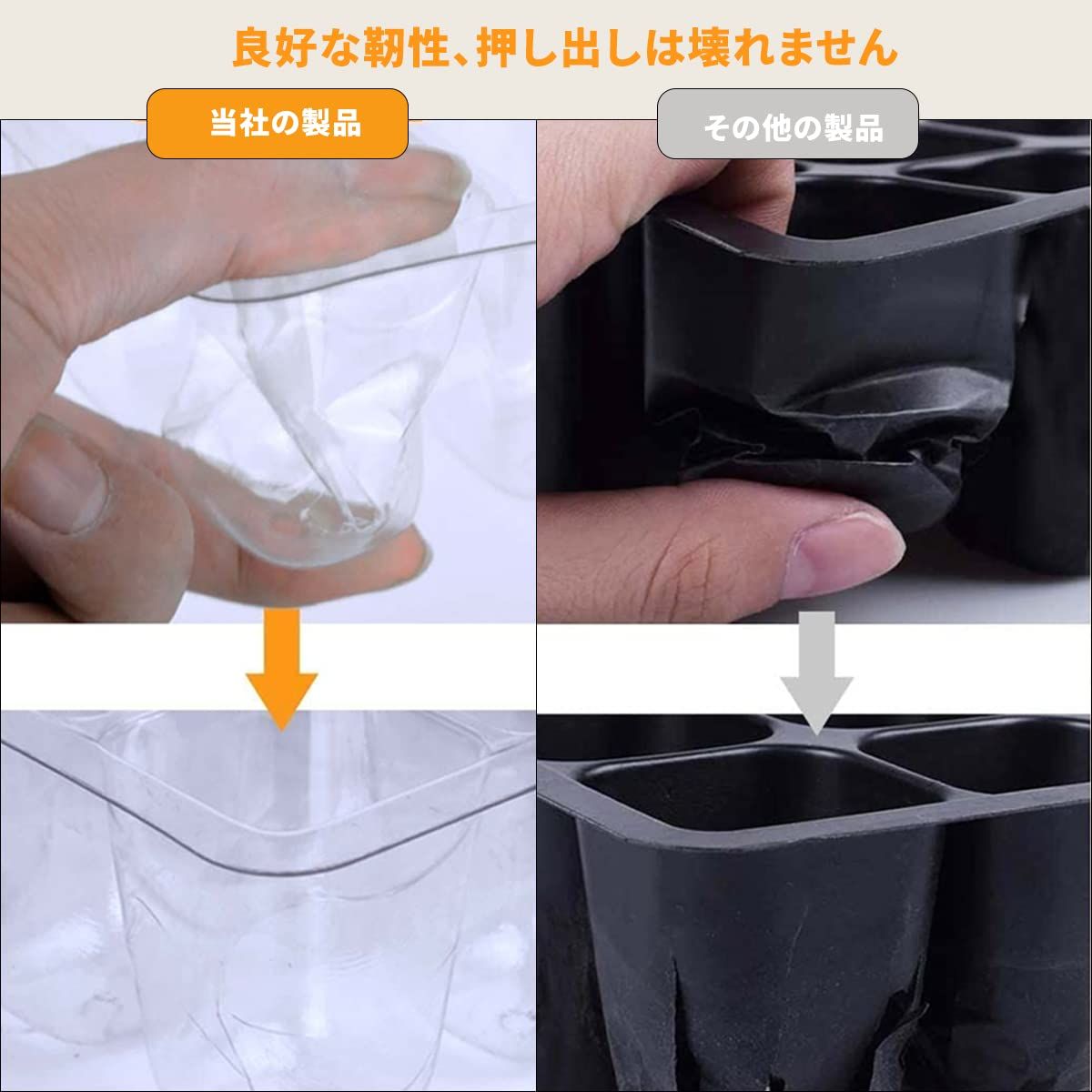 良好な靭性、押し出しは壊れません

当社の製品

その他の製品