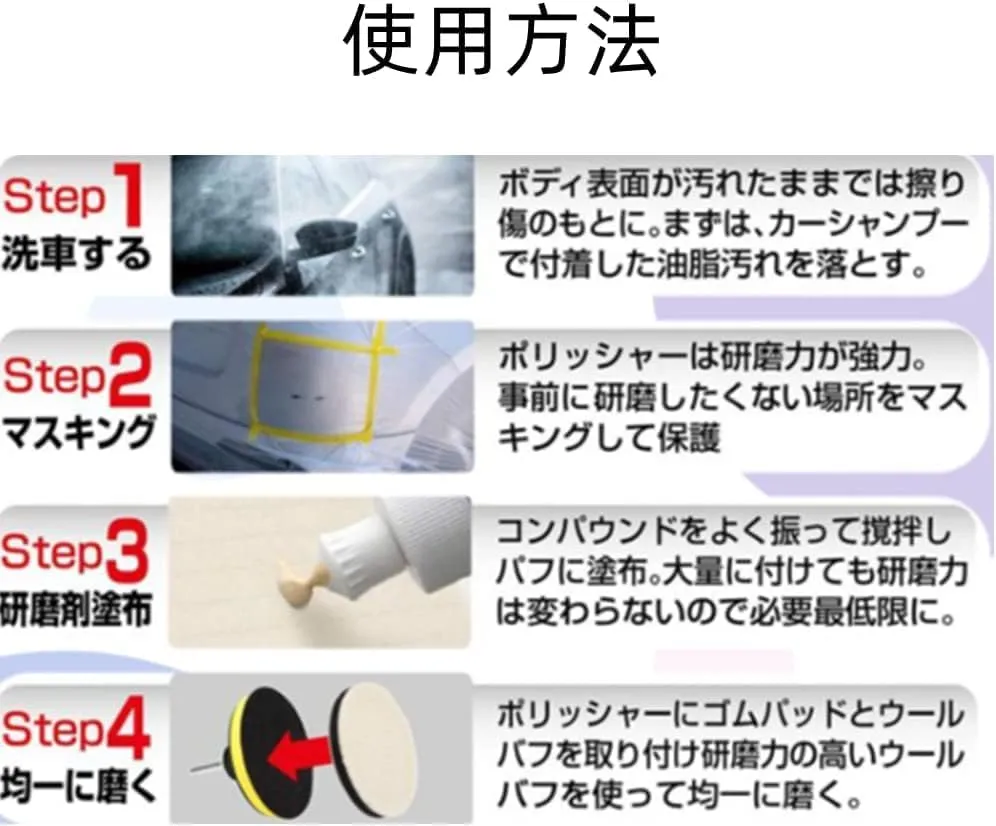 使用方法

Step1
洗車する

ボディ表面が汚れたままでは擦り傷のもとに。まずは、カーシャンプーで付着した油脂汚れを落とす。

Step2
マスキング

ポリッシャーは研磨力が強力。事前に研磨したくない場所をマスキングして保護

Step3
研磨剤塗布

コンパウンドをよく振って撹拌しバフに塗布。大量に付けても研磨力は変わらないので必要最低限に。

Step4
均一に磨く

ポリッシャーにゴムバッドとウールバフを取り付け研磨力の高いウールバフを使って均一に磨く。