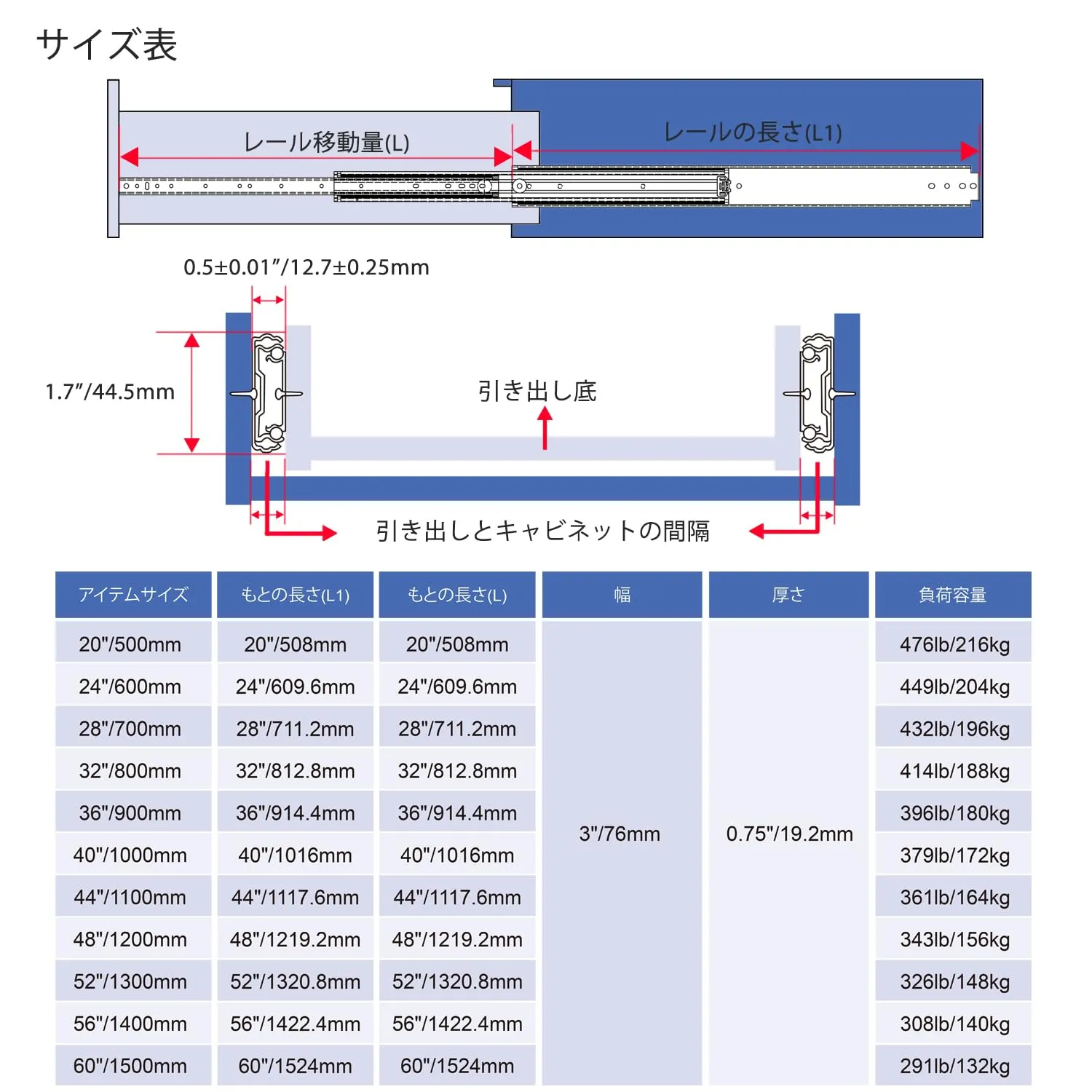 サイズ表

レール移動量(L)

レールの長さ(L1)

0.5±0.01″/12.7±0.25mm

1.7″/44.5mm

引き出し底

引き出しとキャビネットの間隔

| アイテムサイズ | もとの長さ(L1) | もとの長さ(L) | 幅 | 厚さ | 負荷容量 |
|---|---|---|---|---|---|
| 20"/500mm | 20"/508mm | 20"/508mm | 3"/76mm | 0.75"/19.2mm | 476lb/216kg |
| 24"/600mm | 24"/609.6mm | 24"/609.6mm | | | 449lb/204kg |
| 28"/700mm | 28"/711.2mm | 28"/711.2mm | | | 432lb/196kg |
| 32"/800mm | 32"/812.8mm | 32"/812.8mm | | | 414lb/188kg |
| 36"/900mm | 36"/914.4mm | 36"/914.4mm | | | 396lb/180kg |
| 40"/1000mm | 40"/1016mm | 40"/1016mm | | | 379lb/172kg |
| 44"/1100mm | 44"/1117.6mm | 44"/1117.6mm | | | 361lb/164kg |
| 48"/1200mm | 48"/1219.2mm | 48"/1219.2mm | | | 343lb/156kg |
| 52"/1300mm | 52"/1320.8mm | 52"/1320.8mm | | | 326lb/148kg |
| 56"/1400mm | 56"/1422.4mm | 56"/1422.4mm | | | 308lb/140kg |
| 60"/1500mm | 60"/1524mm | 60"/1524mm | | | 291lb/132kg |