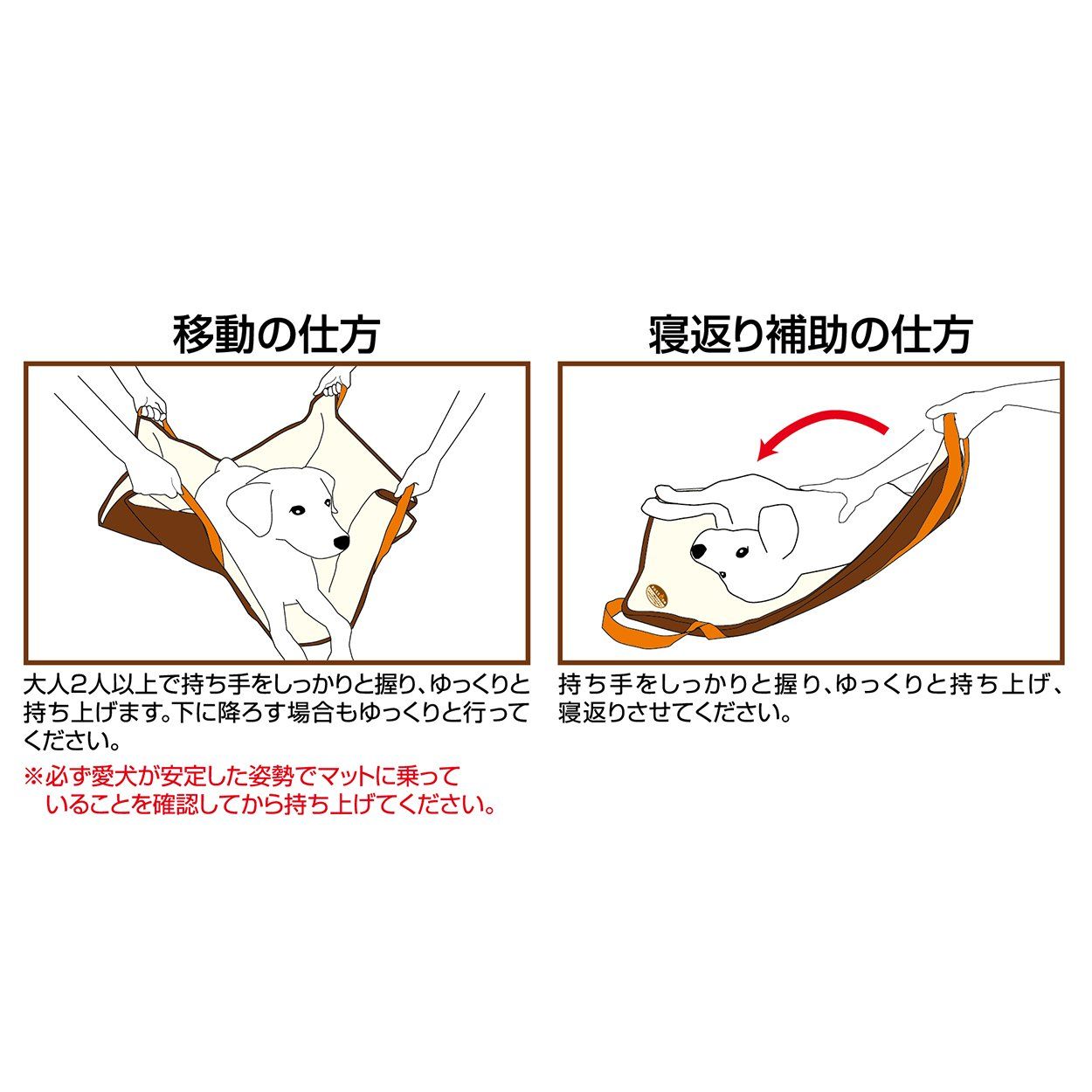 移動の仕方

大人2人以上で持ち手をしっかりと握り、ゆっくりと持ち上げます。下に降ろす場合もゆっくりと行ってください。

※必ず愛犬が安定した姿勢でマットに乗っていることを確認してから持ち上げてください。

寝返り補助の仕方

持ち手をしっかりと握り、ゆっくりと持ち上げ、寝返りさせてください。