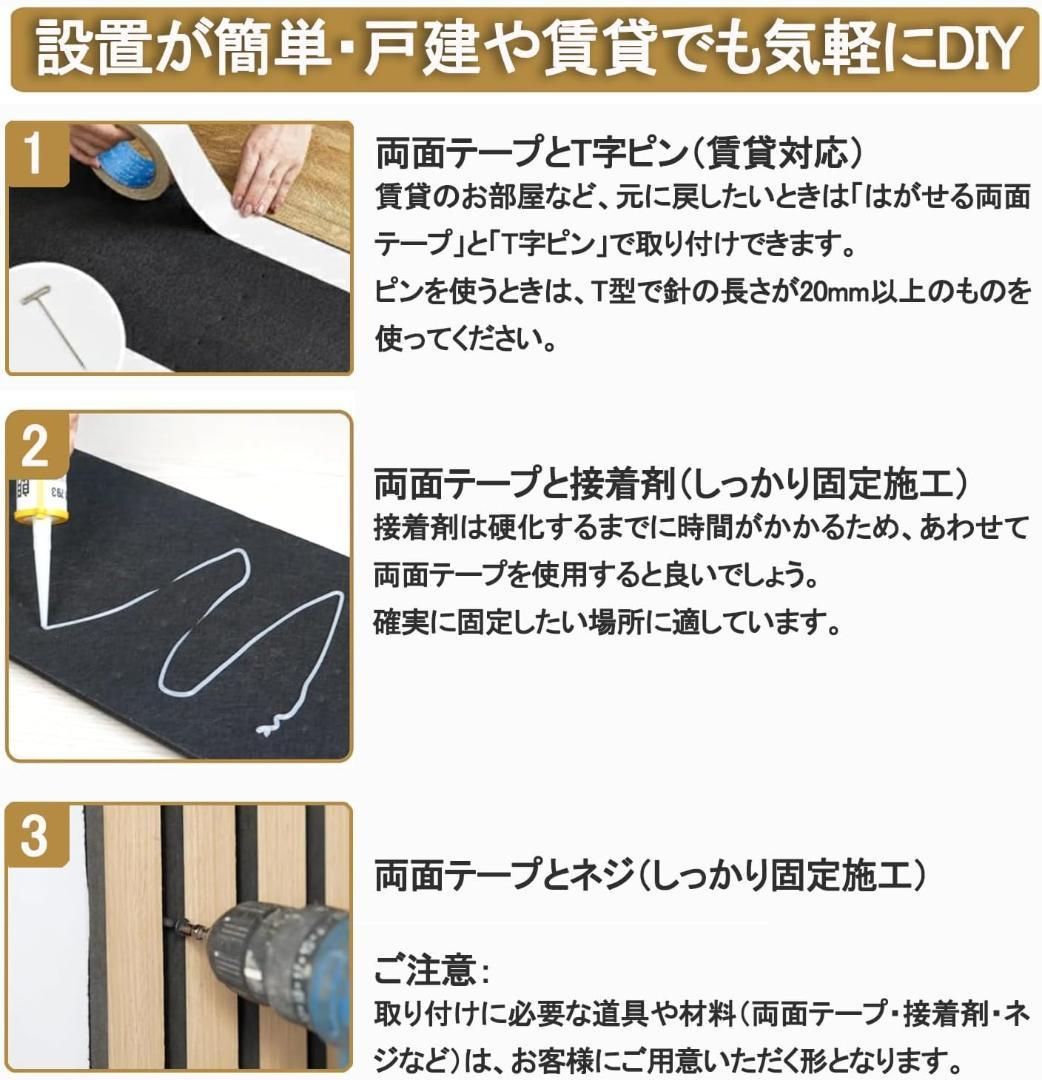 設置が簡単・戸建や賃貸でも気軽にDIY

1

両面テープとT字ピン（賃貸対応）
賃貸のお部屋など、元に戻したいときは「はがせる両面テープ」と「T字ピン」で取り付けできます。
ピンを使うときは、T型で針の長さが20mm以上のものを使ってください。

2

両面テープと接着剤（しっかり固定施工）
接着剤は硬化するまでに時間がかかるため、あわせて両面テープを使用すると良いでしょう。
確実に固定したい場所に適しています。

3

両面テープとネジ（しっかり固定施工）

ご注意：
取り付けに必要な道具や材料（両面テープ・接着剤・ネジなど）は、お客様にご用意いただく形となります。