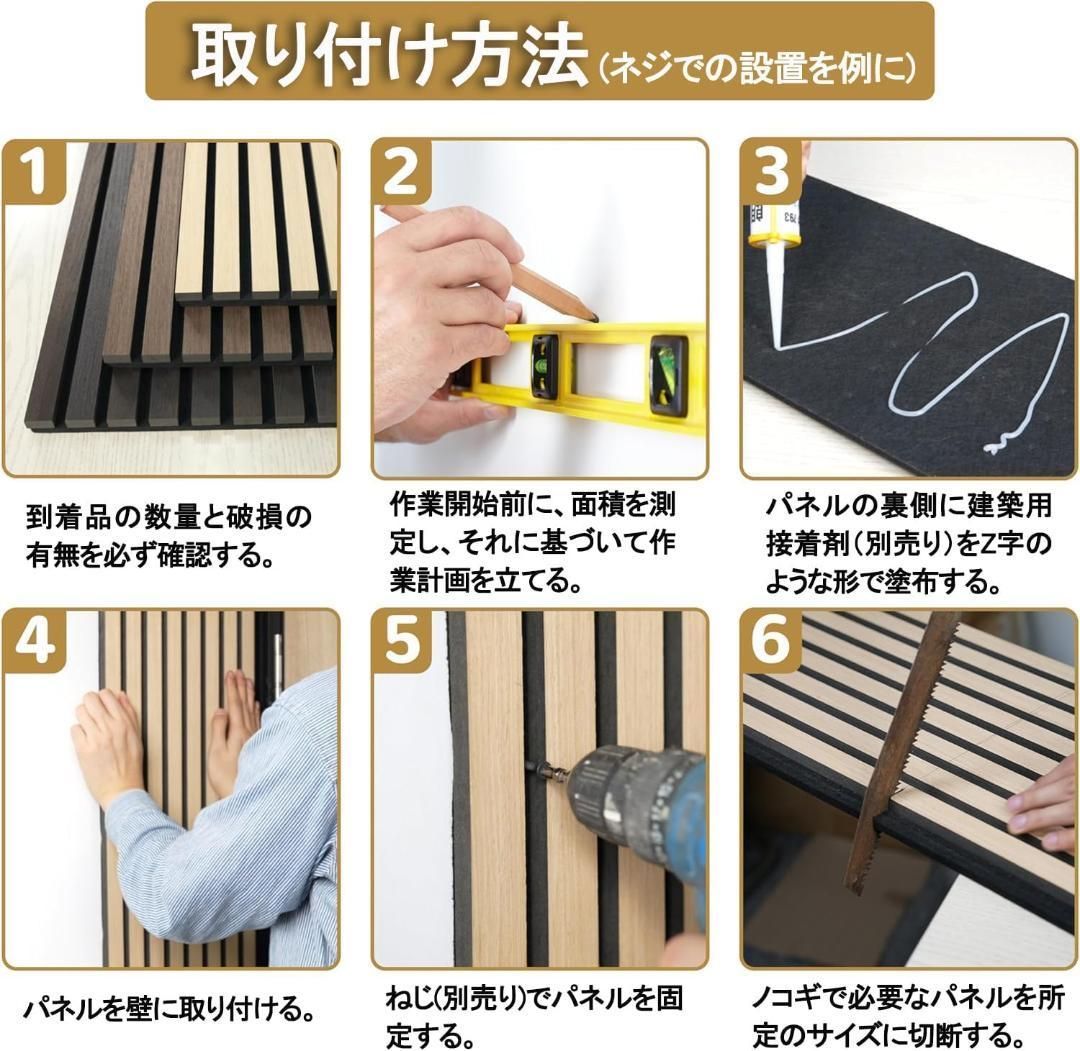 取り付け方法（ネジでの設置を例に）

1

到着品の数量と破損の有無を必ず確認する。

2

作業開始前に、面積を測定し、それに基づいて作業計画を立てる。

3

パネルの裏側に建築用接着剤（別売り）をZ字のような形で塗布する。

4

パネルを壁に取り付ける。

5

ねじ（別売り）でパネルを固定する。

6

ノコギで必要なパネルを所定のサイズに切断する。