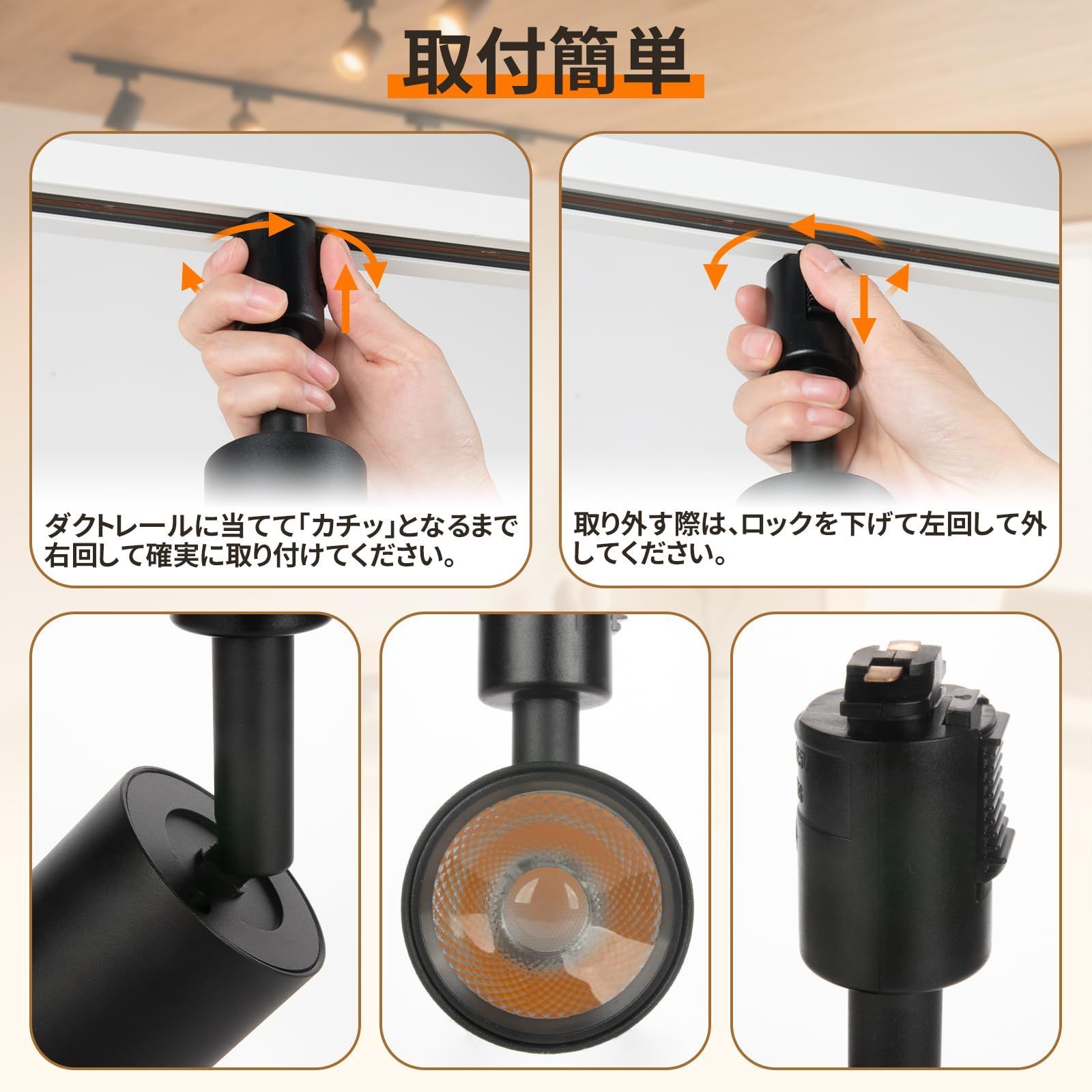 取付簡単

ダクトレールに当てて「カチッ」となるまで右回して確実に取り付けてください。

取り外す際は、ロックを下げて左回して外してください。