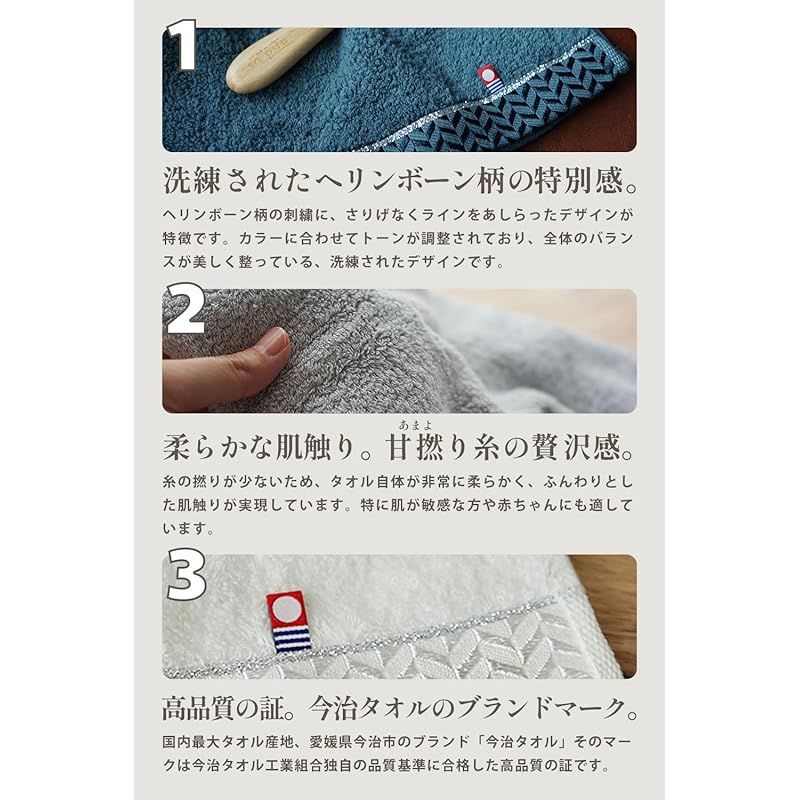 1

洗練されたヘリンボーン柄の特別感。

ヘリンボーン柄の刺繍に、さりげなくラインをあしらったデザインが特徴です。カラーに合わせてトーンが調整されており、全体のバランスが美しく整っている、洗練されたデザインです。

2

柔らかな肌触り。甘撚り糸の贅沢感。

あまよ

糸の撚りが少ないため、タオル自体が非常に柔らかく、ふんわりとした肌触りが実現しています。特に肌が敏感な方や赤ちゃんにも適しています。

3

高品質の証。今治タオルのブランドマーク。

国内最大タオル産地、愛媛県今治市のブランド「今治タオル」そのマークは今治タオル工業組合独自の品質基準に合格した高品質の証です。