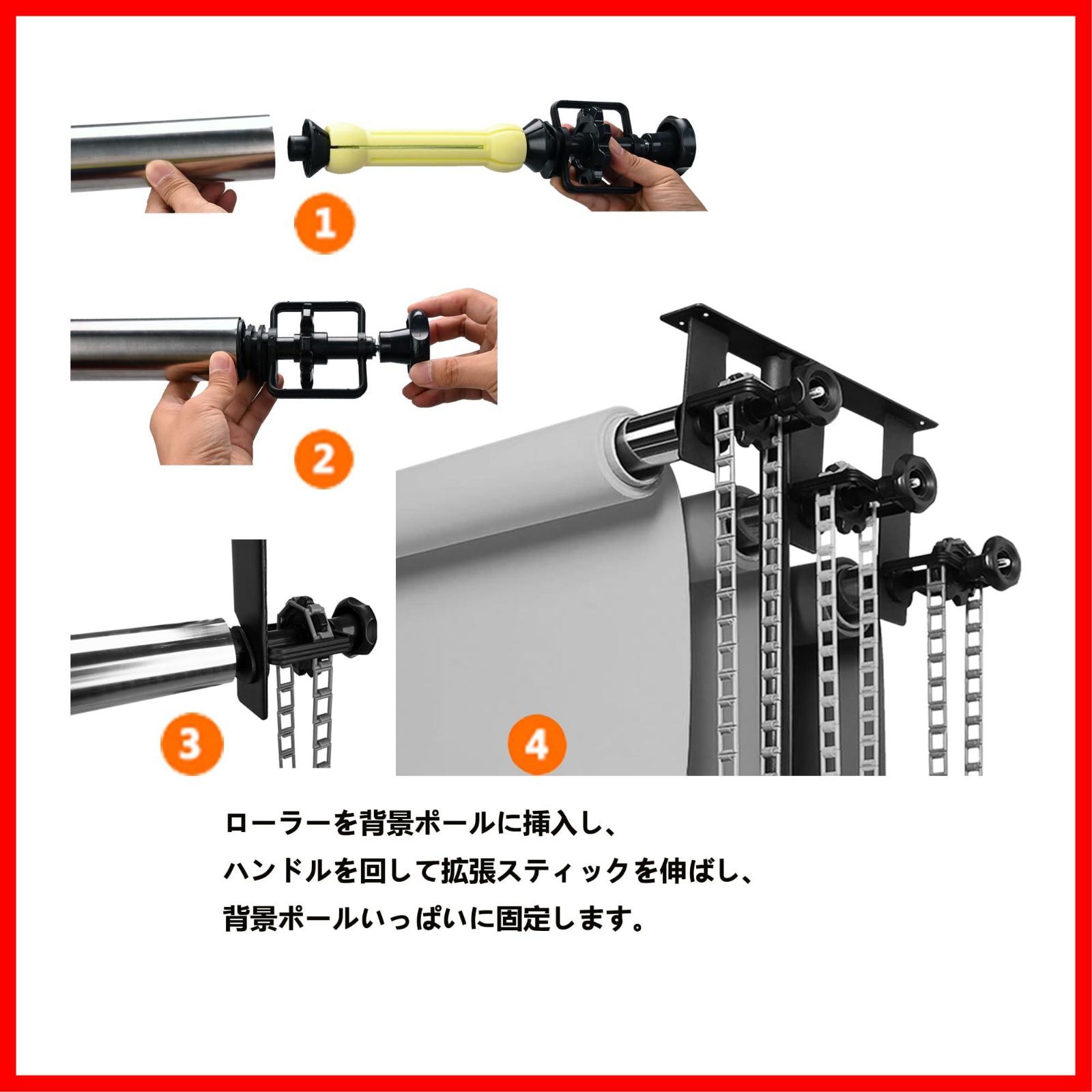 1

2

3

4

ローラーを背景ポールに挿入し、
ハンドルを回して拡張スティックを伸ばし、
背景ポールいっぱいに固定します。