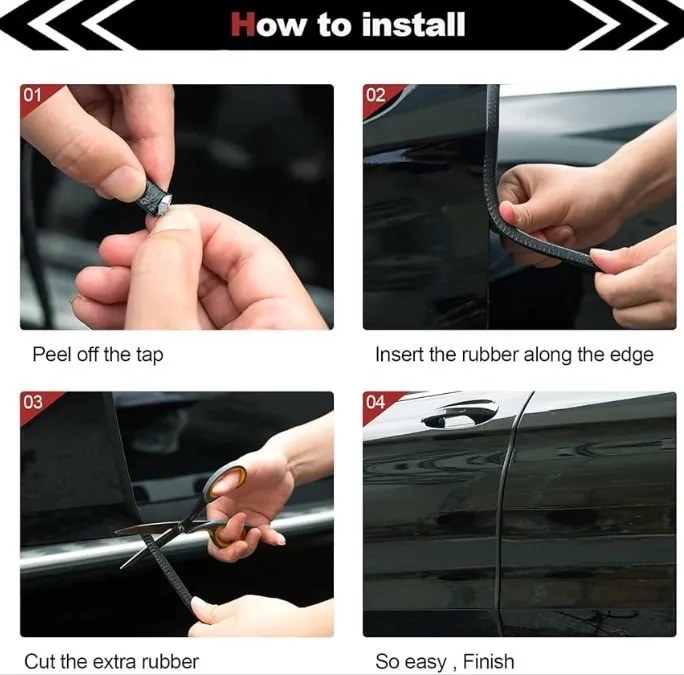 How to install

01

Peel off the tap

02

Insert the rubber along the edge

03

Cut the extra rubber

04

So easy , Finish