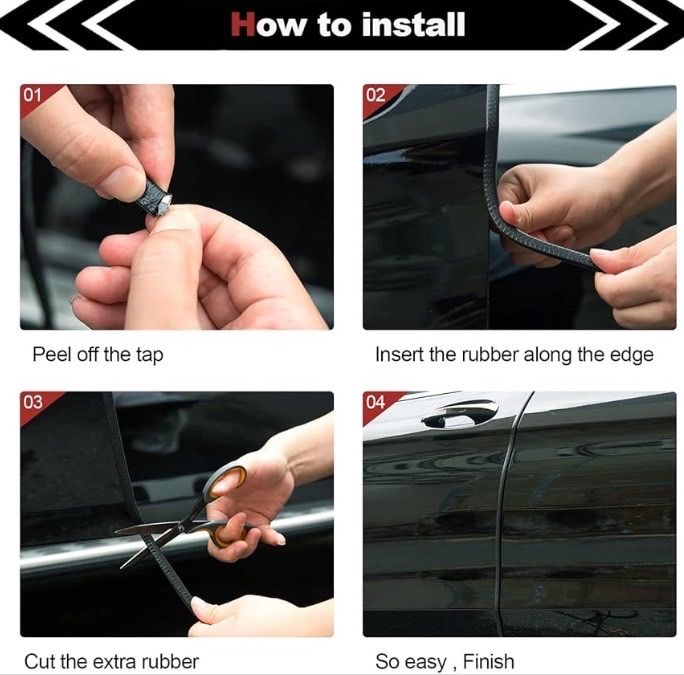 How to install

01

Peel off the tap

02

Insert the rubber along the edge

03

Cut the extra rubber

04

So easy , Finish