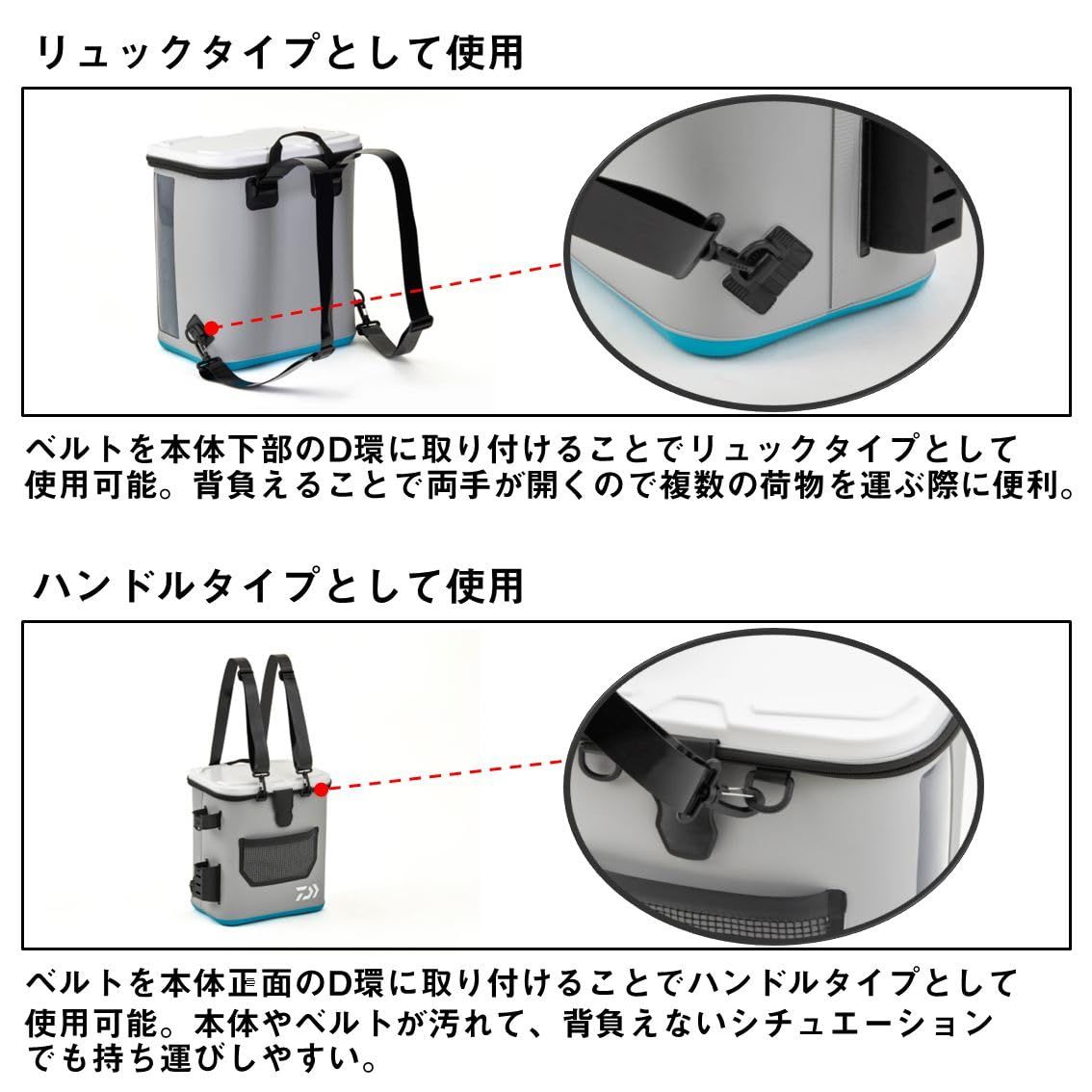 リュックタイプとして使用

ベルトを本体下部のD環に取り付けることでリュックタイプとして使用可能。背負えることで両手が開くので複数の荷物を運ぶ際に便利。

ハンドルタイプとして使用

ベルトを本体正面のD環に取り付けることでハンドルタイプとして使用可能。本体やベルトが汚れて、背負えないシチュエーションでも持ち運びしやすい。